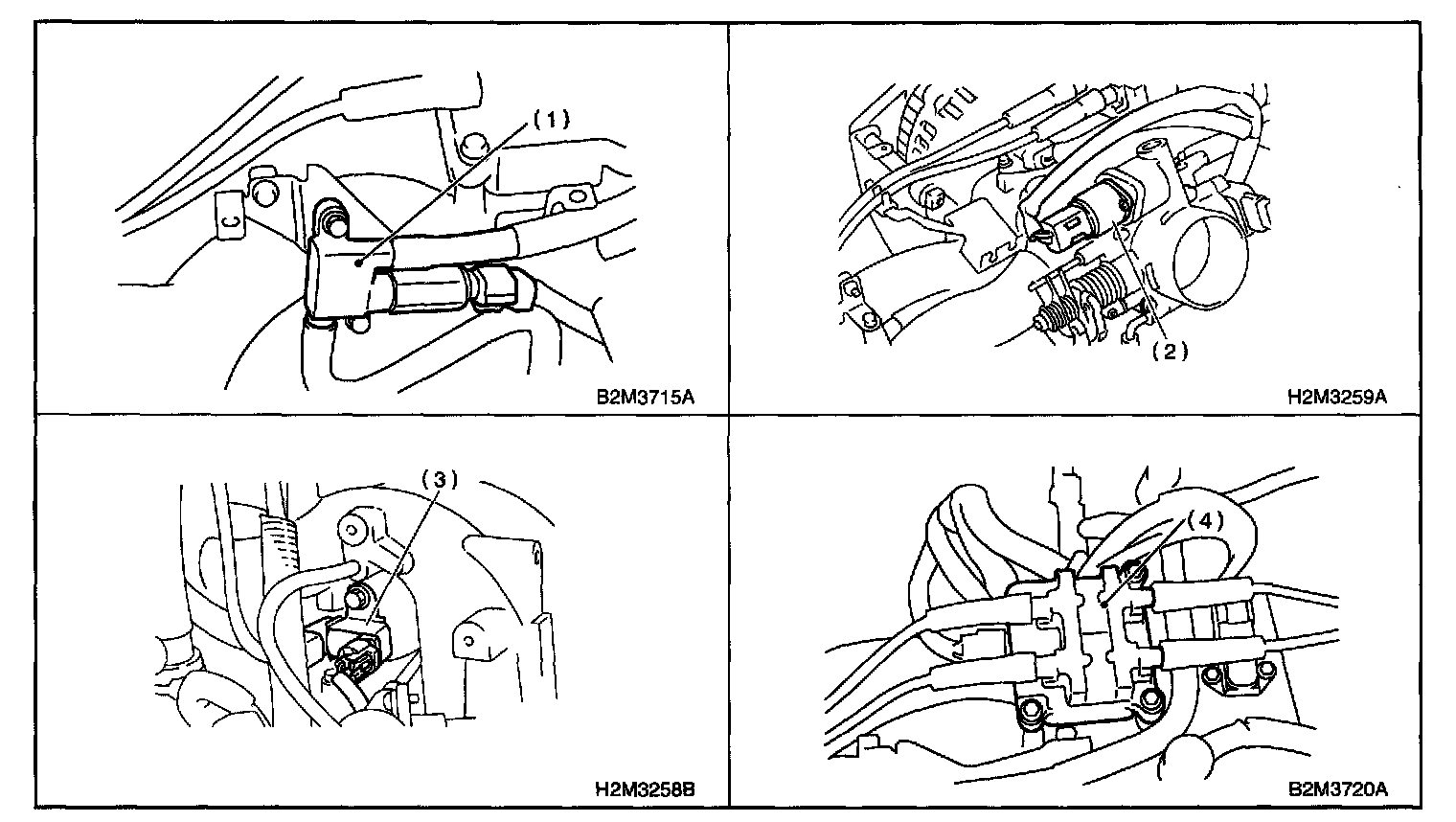 (1)

B2M3715A

(2)

H2M3259A

(3)

H2M3258B

(4)

B2M3720A