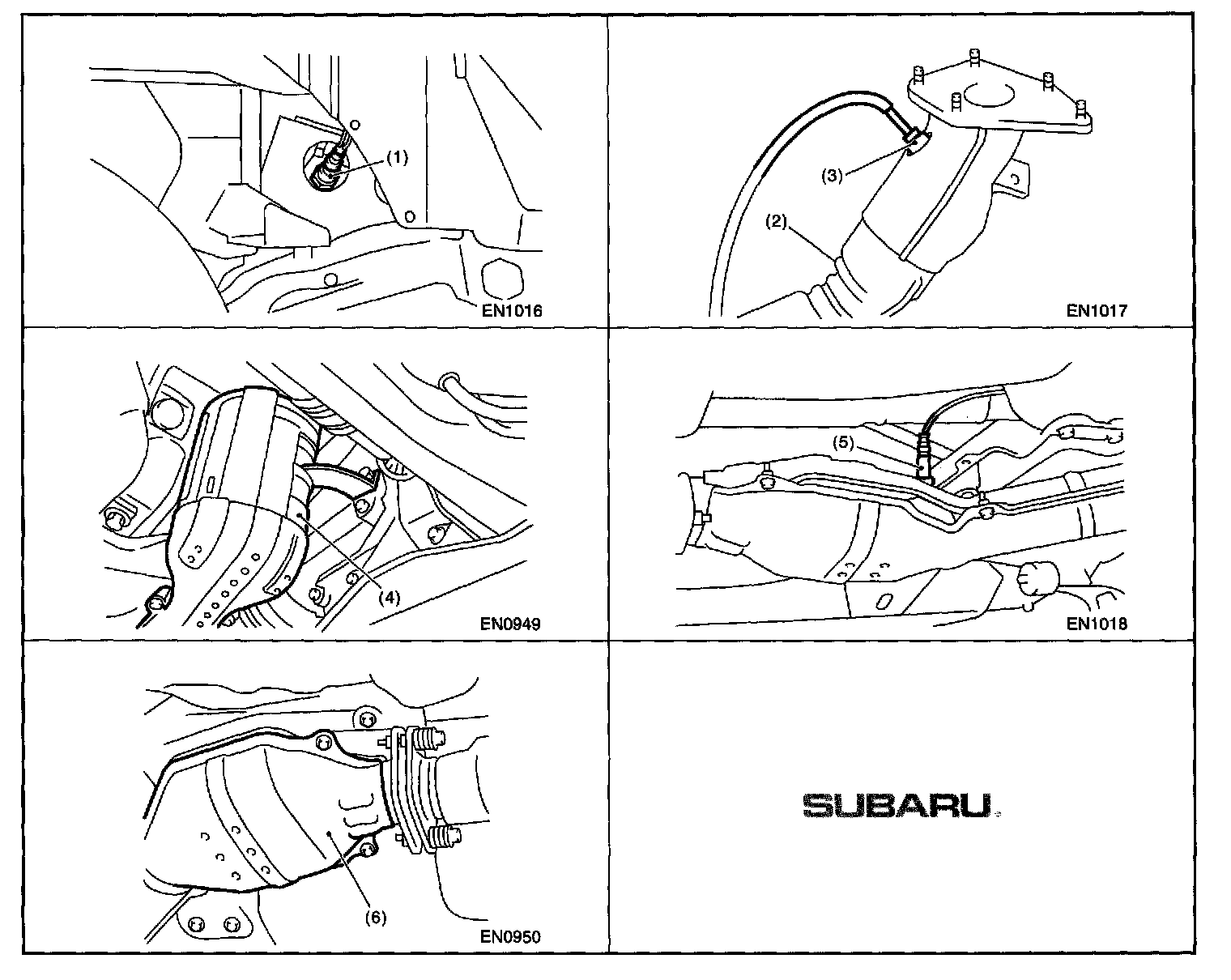 (1)

EN1016

(3)

(2)

EN1017

(4)

EN0949

(5)

EN1018

(6)

EN0950

SUBARU