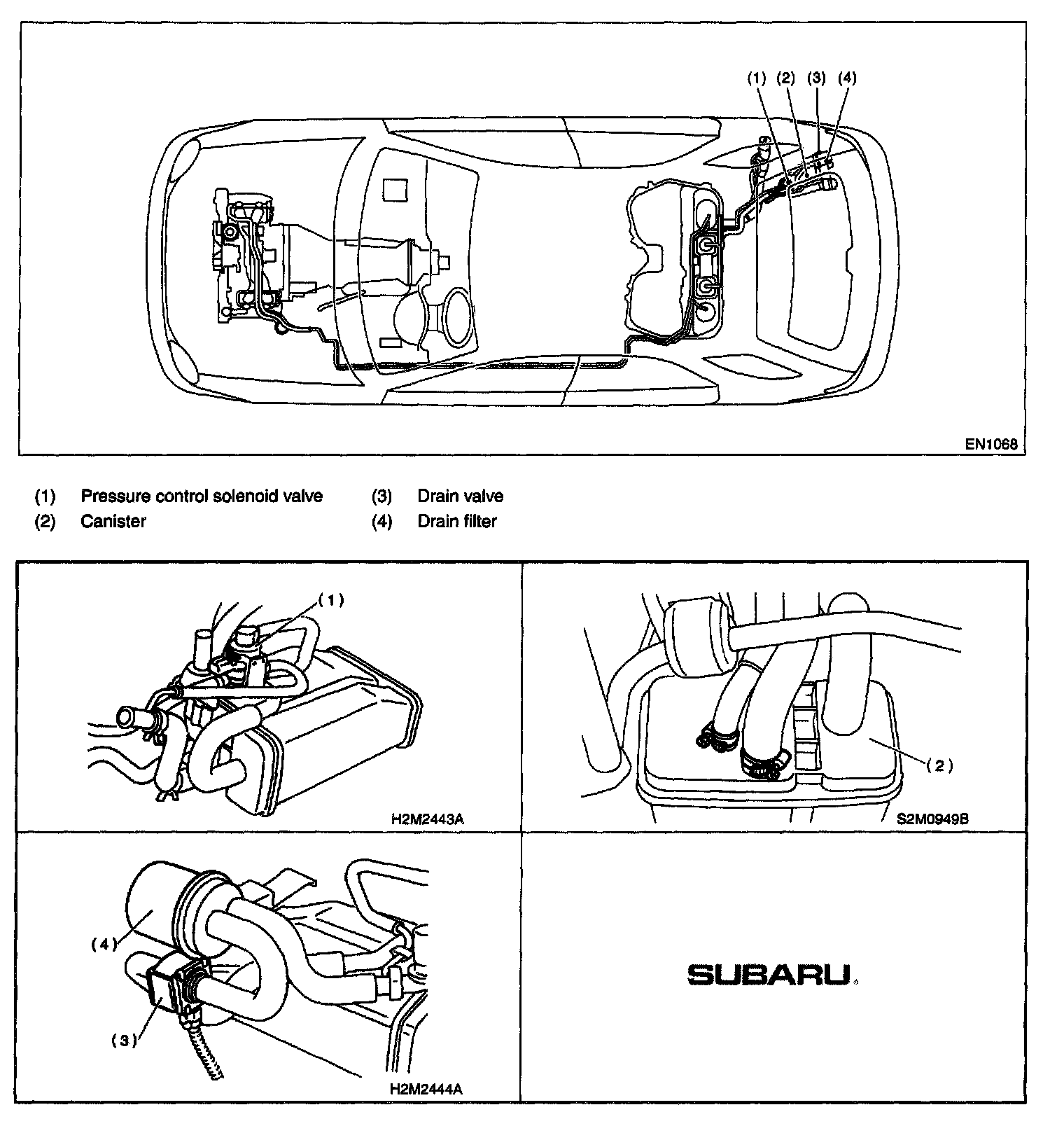 (1) (2) (3) (4)

EN1068

(1) Pressure control solenoid valve
(2) Canister
(3) Drain valve
(4) Drain filter

(1)

H2M2443A

(2)

S2M0949B

(4)

(3)

H2M2444A

SUBARU