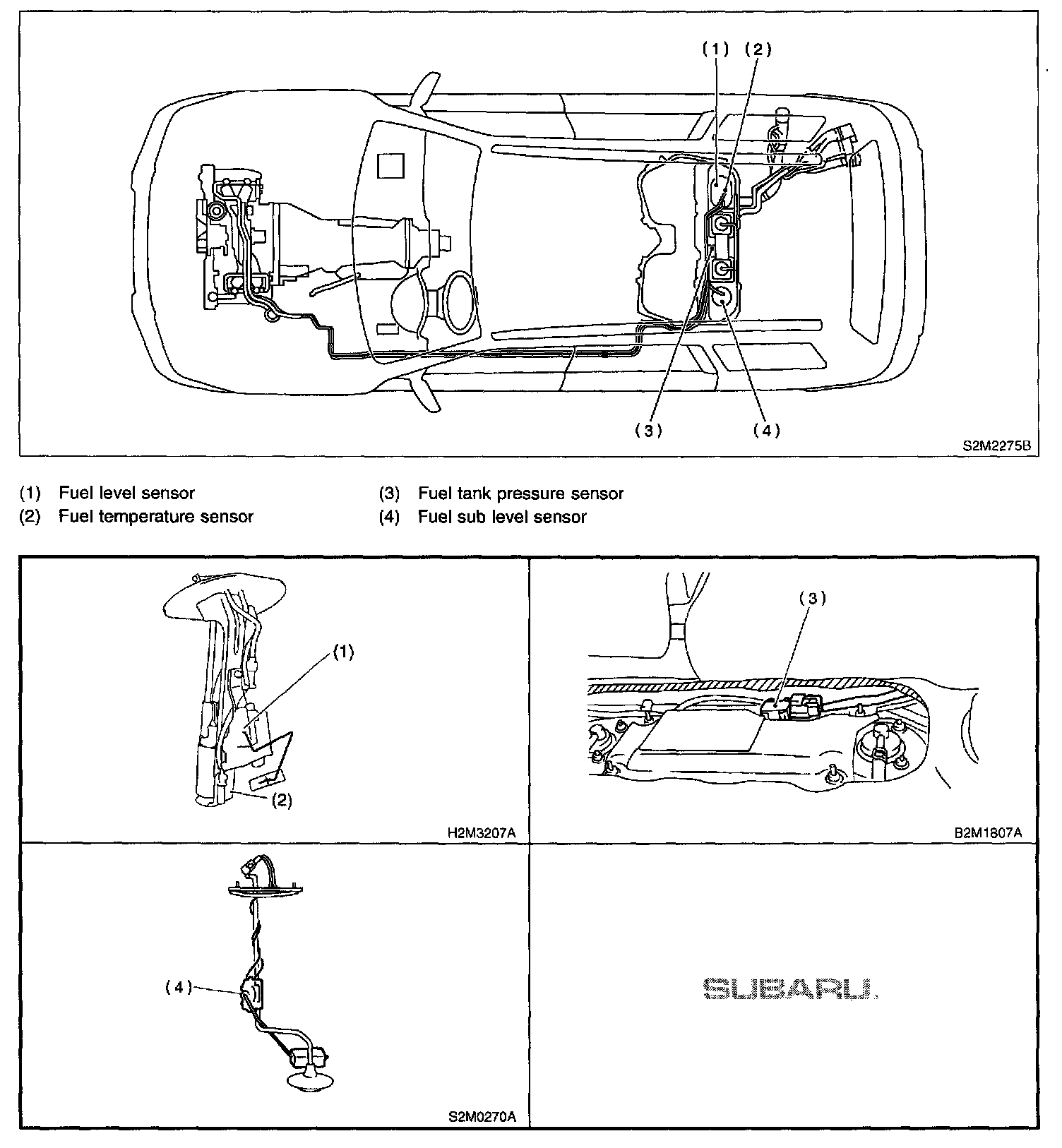 (1) (2)

(3) (4)

S2M2275B

(1) Fuel level sensor
(2) Fuel temperature sensor
(3) Fuel tank pressure sensor
(4) Fuel sub level sensor

(1)

(2)

H2M3207A

(3)

B2M1807A

(4)

S2M0270A

SUBARU