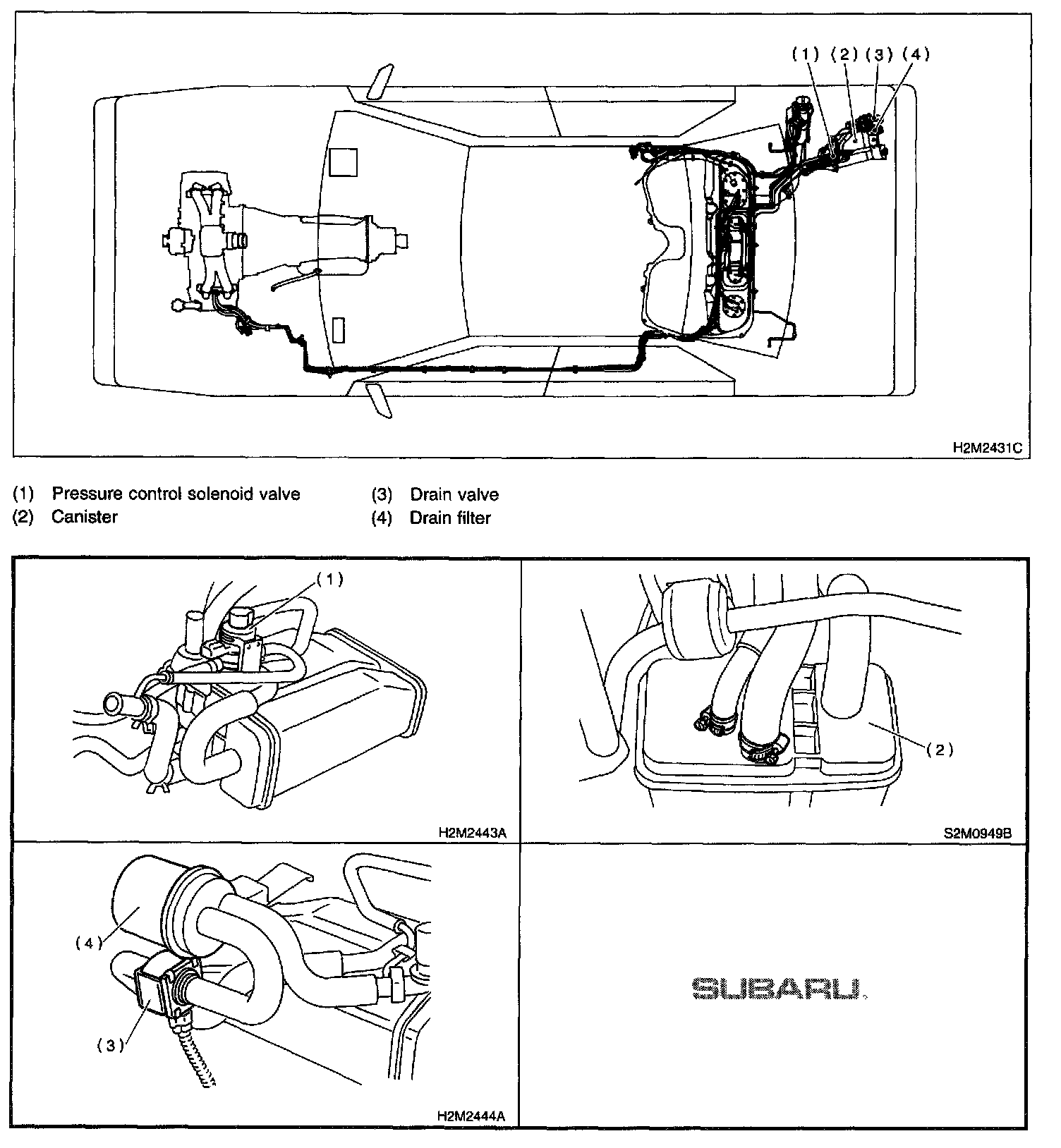 (1) (2) (3) (4)

H2M2431C

(1) Pressure control solenoid valve
(2) Canister
(3) Drain valve
(4) Drain filter

(1)

H2M2443A

(2)

S2M0949B

(4)

(3)

H2M2444A

SUBARU.