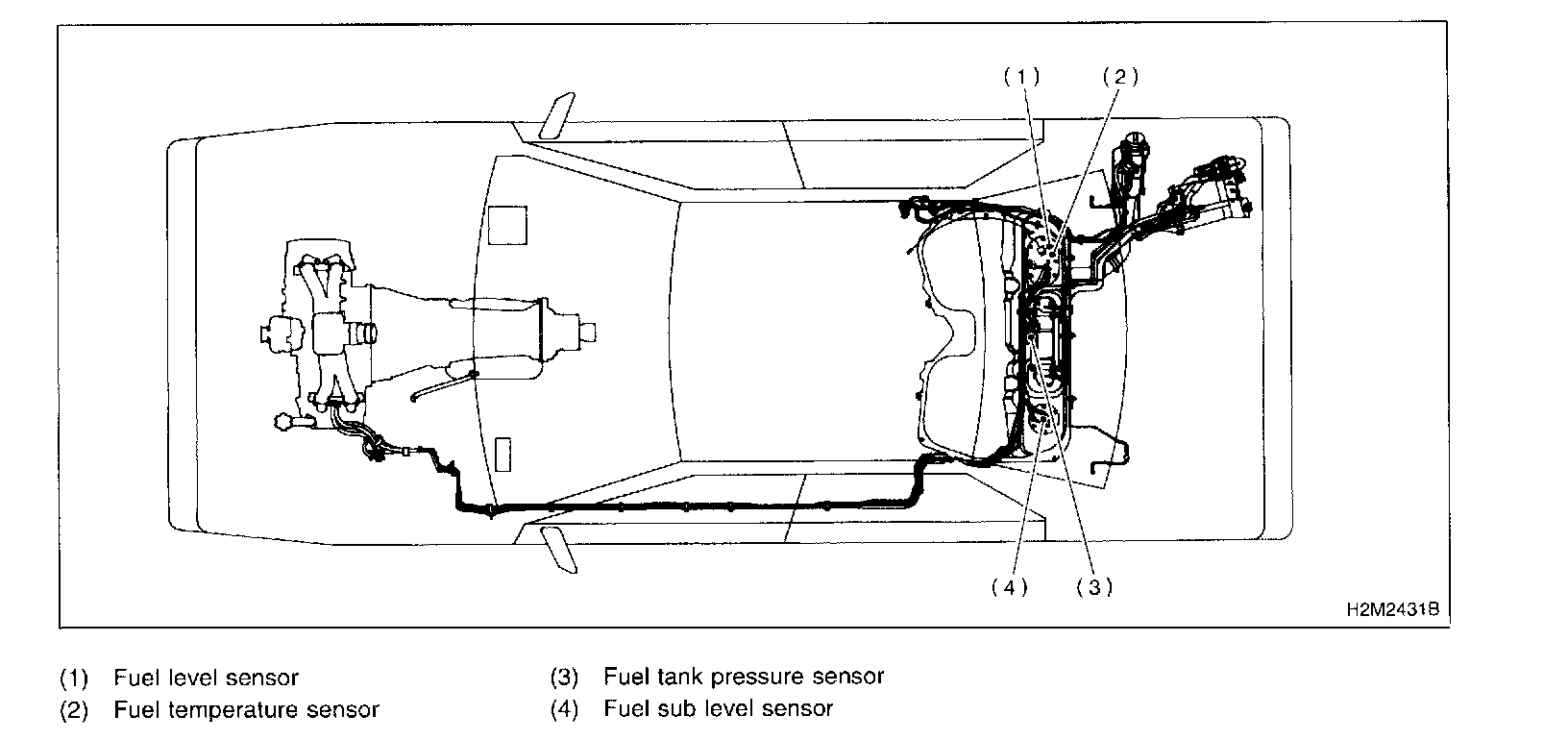 (1)
(2)
(4)
(3)
H2M2431B

(1) Fuel level sensor
(2) Fuel temperature sensor

(3) Fuel tank pressure sensor
(4) Fuel sub level sensor