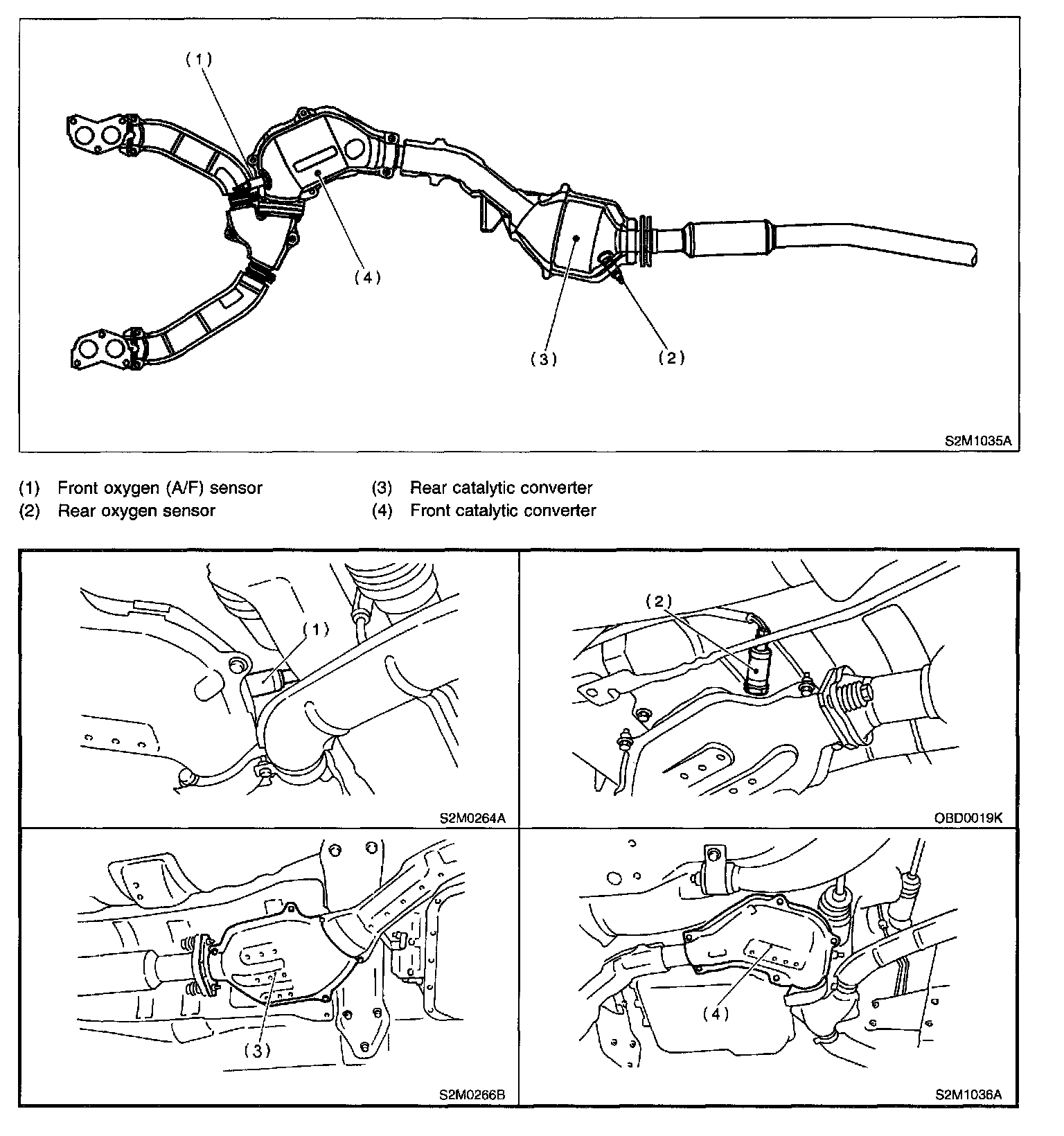 (1)

(4)

(3)

(2)

S2M1035A

(1) Front oxygen (A/F) sensor
(2) Rear oxygen sensor
(3) Rear catalytic converter
(4) Front catalytic converter

(1)

S2M0264A

(2)

OBD0019K

(3)

S2M0266B

(4)

S2M1036A