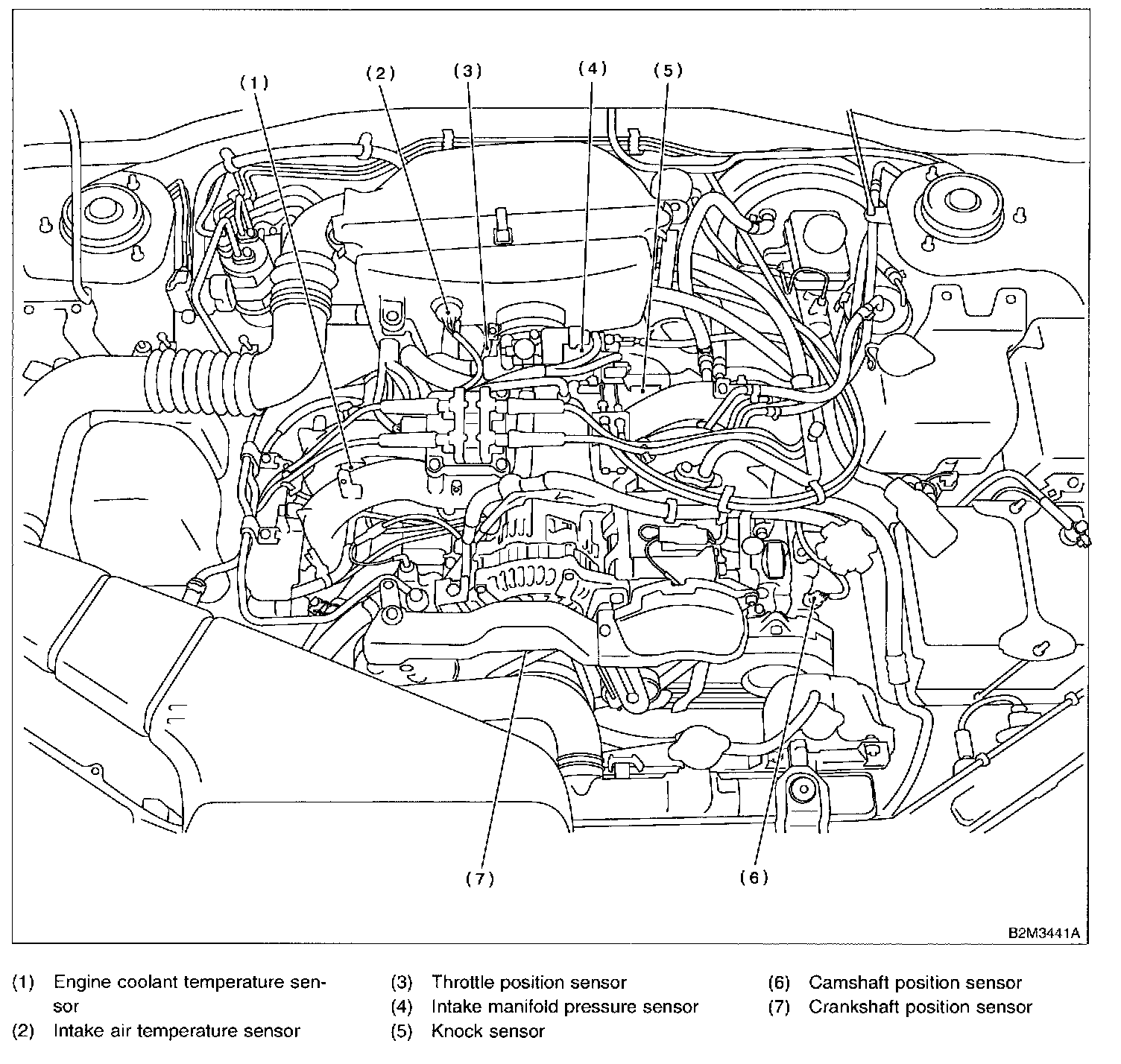 (1)
(2)
(3)
(4)
(5)
(7)
(6)
B2M3441A

(1) Engine coolant temperature sensor
(2) Intake air temperature sensor

(3) Throttle position sensor
(4) Intake manifold pressure sensor
(5) Knock sensor

(6) Camshaft position sensor
(7) Crankshaft position sensor