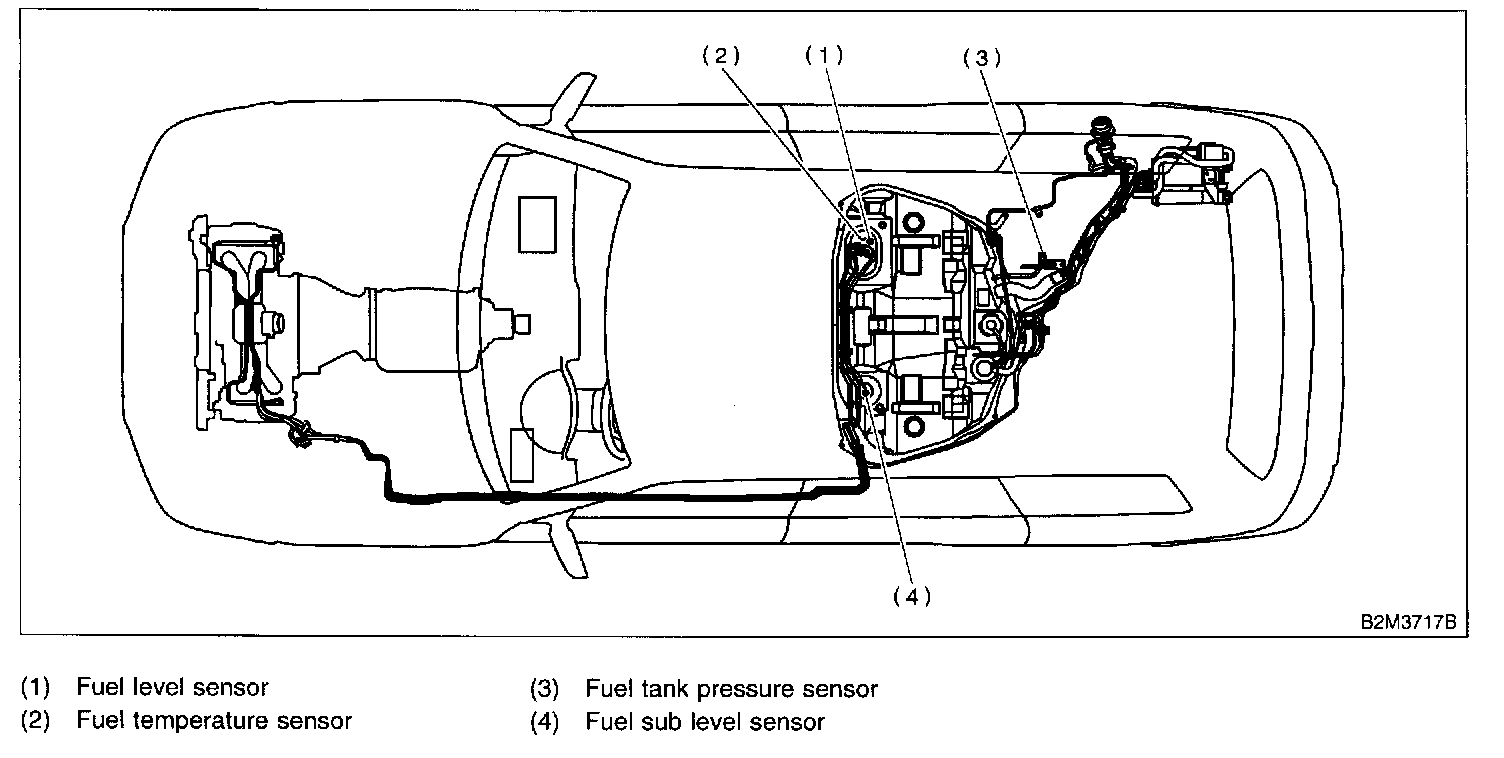 (2)
(1)
(3)
(4)
B2M3717B

(1) Fuel level sensor
(2) Fuel temperature sensor

(3) Fuel tank pressure sensor
(4) Fuel sub level sensor