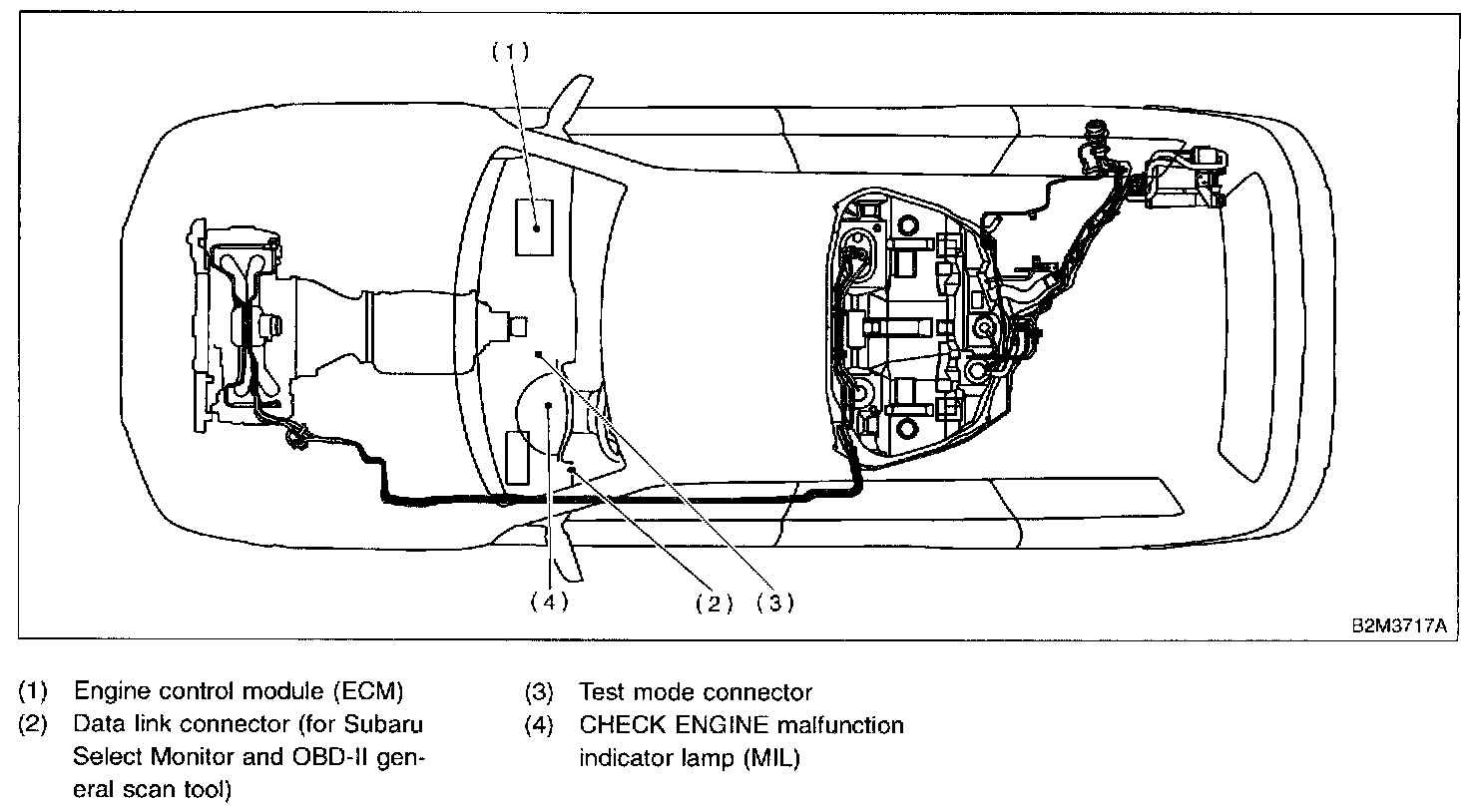 (1)

(4)

(2) (3)

B2M3717A

(1) Engine control module (ECM)
(2) Data link connector (for Subaru Select Monitor and OBD-II general scan tool)

(3) Test mode connector
(4) CHECK ENGINE malfunction indicator lamp (MIL)