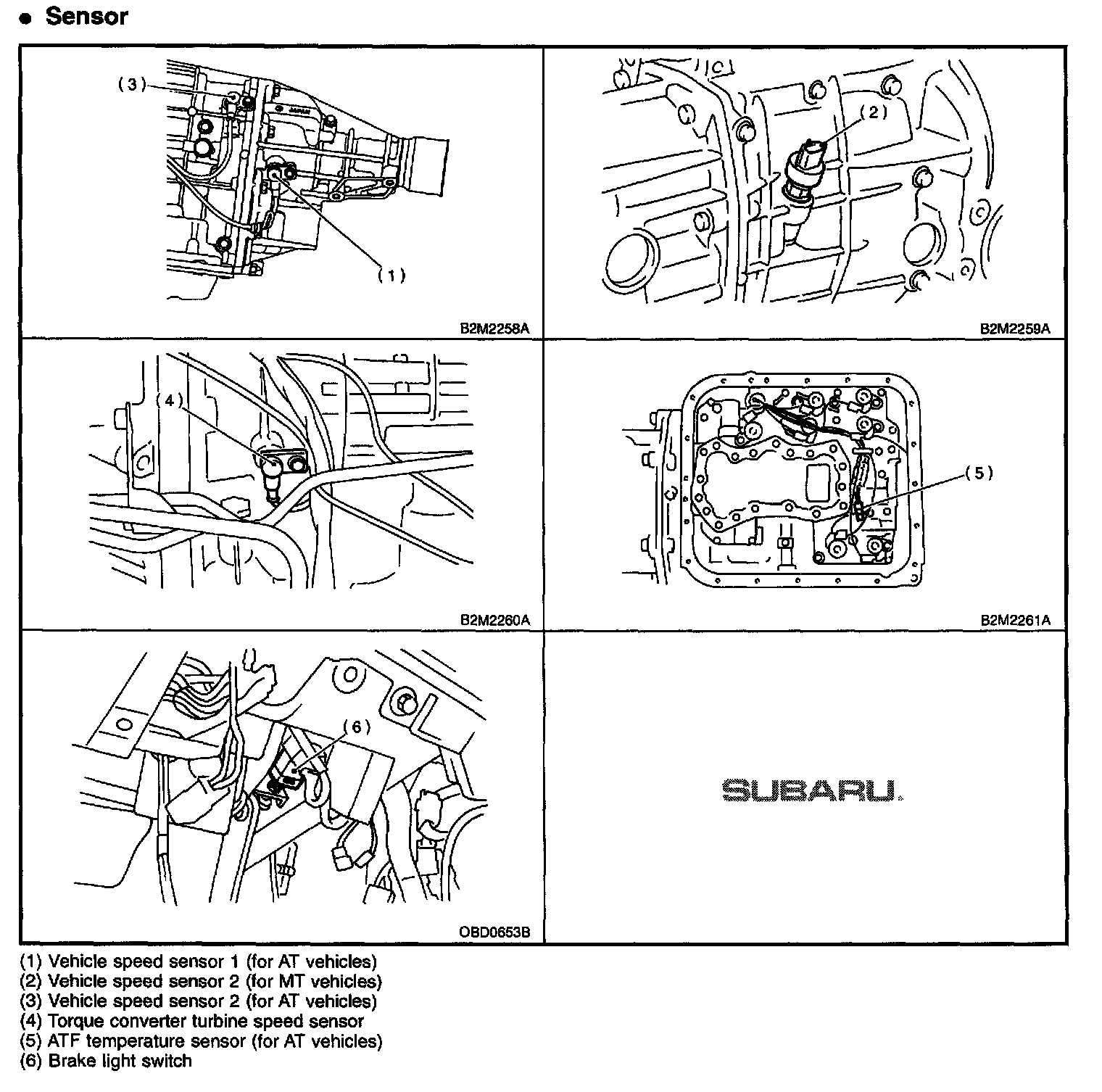 ● Sensor

(3)

(1)

B2M2258A

(2)

B2M2259A

(4)

B2M2260A

(5)

B2M2261A

(6)

OBD0653B

SUBARU.

(1) Vehicle speed sensor 1 (for AT vehicles)
(2) Vehicle speed sensor 2 (for MT vehicles)
(3) Vehicle speed sensor 2 (for AT vehicles)
(4) Torque converter turbine speed sensor
(5) ATF temperature sensor (for AT vehicles)
(6) Brake light switch