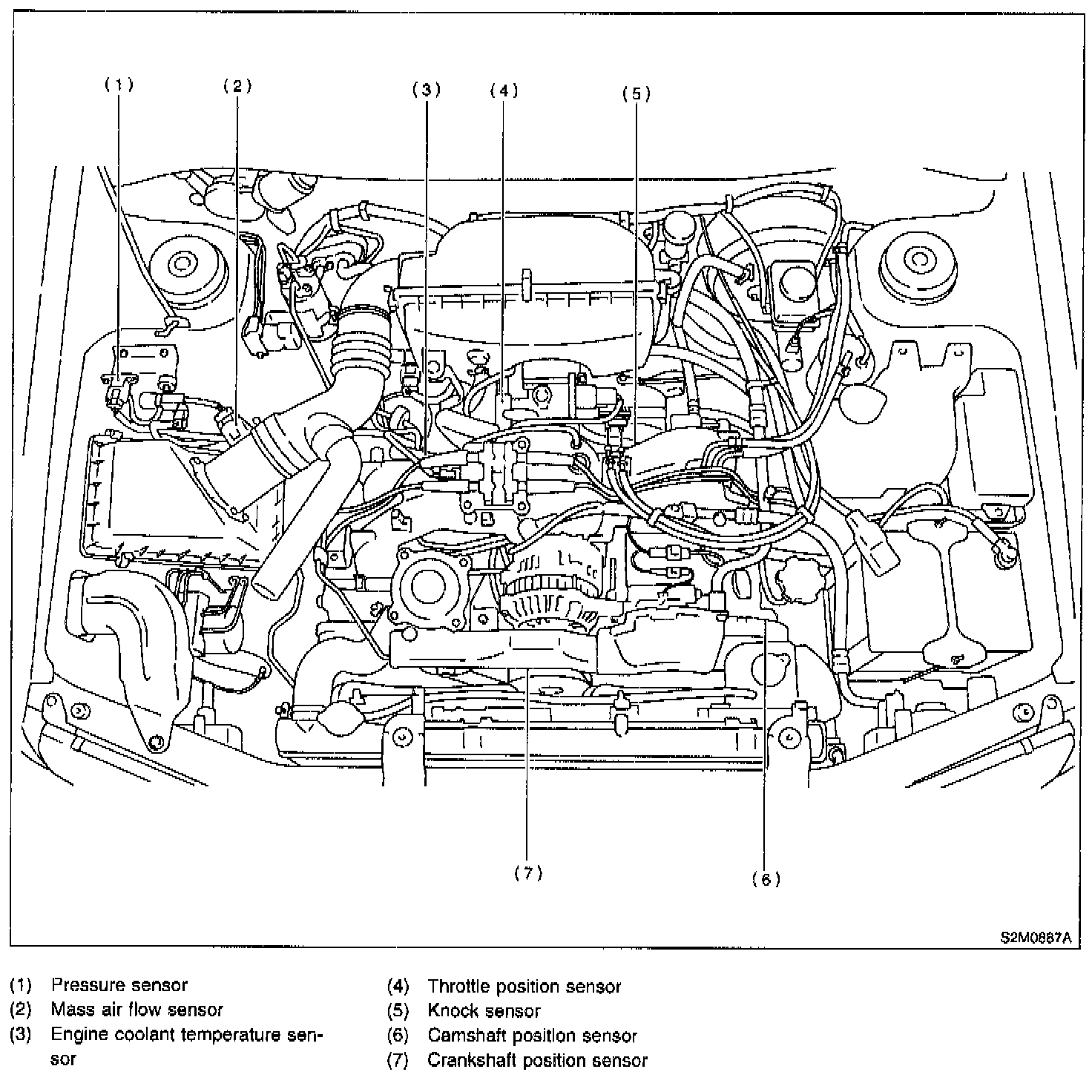 (1)
(2)
(3)
(4)
(5)
(7)
(6)
S2M0887A

(1) Pressure sensor
(2) Mass air flow sensor
(3) Engine coolant temperature sensor

(4) Throttle position sensor
(5) Knock sensor
(6) Camshaft position sensor
(7) Crankshaft position sensor