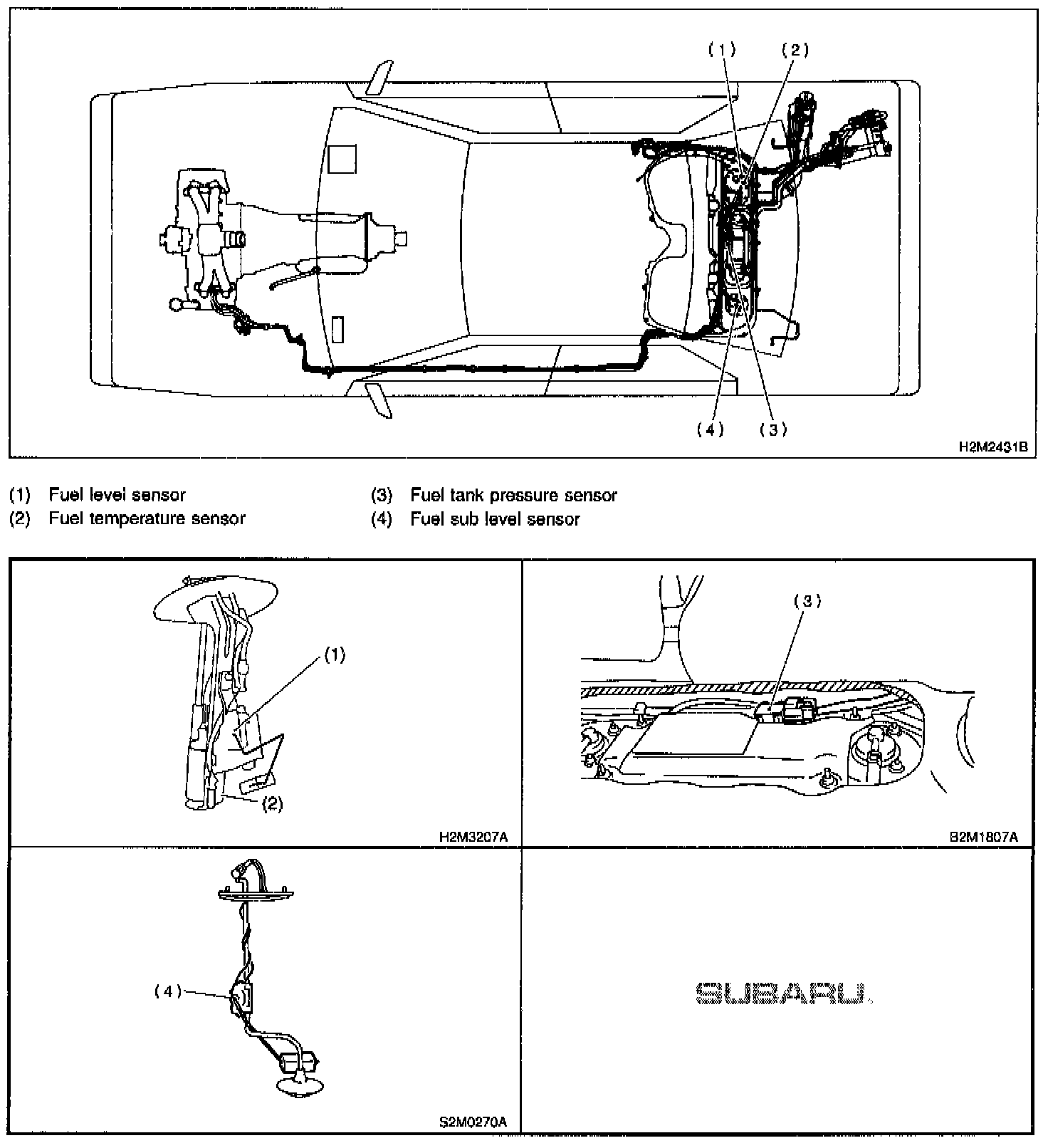 (1) (2)

(4) (3)

H2M2431B

(1) Fuel level sensor
(2) Fuel temperature sensor
(3) Fuel tank pressure sensor
(4) Fuel sub level sensor

(1)

(2)

H2M3207A

(3)

B2M1807A

(4)

S2M0270A

SUBARU.