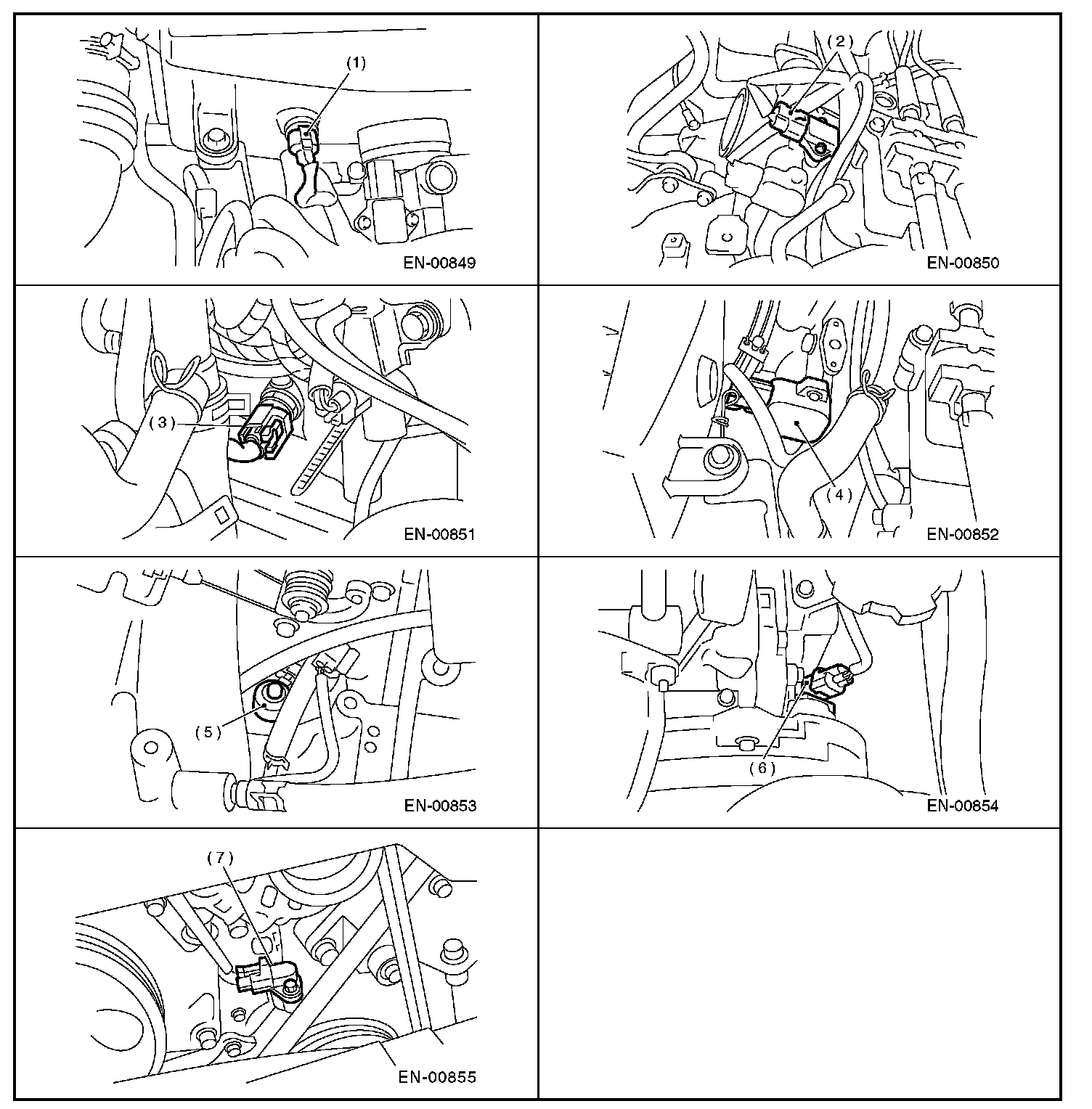 (1)

EN-00849

(2)

EN-00850

(3)

EN-00851

(4)

EN-00852

(5)

EN-00853

(6)

EN-00854

(7)

EN-00855