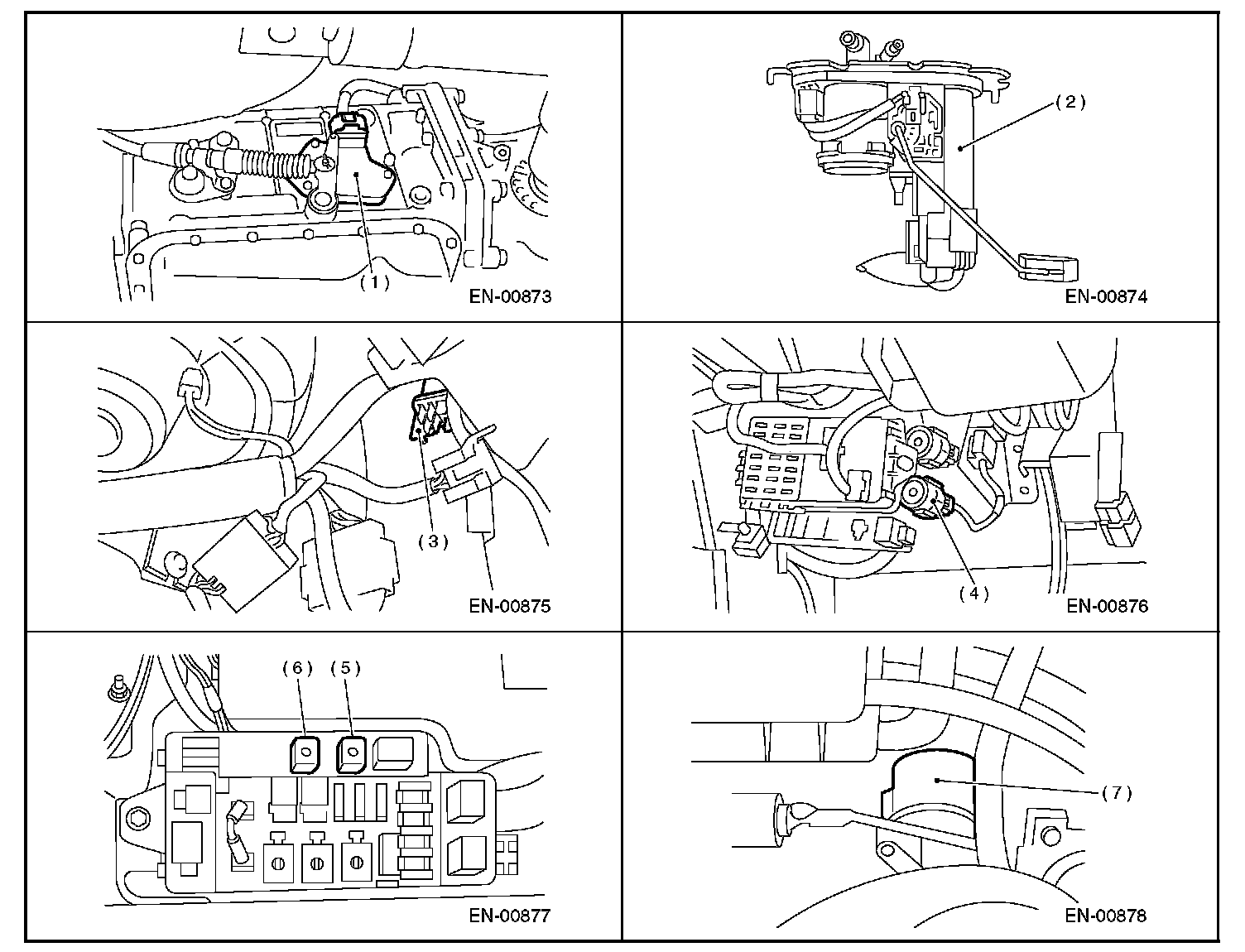 (1)
EN-00873

(2)
EN-00874

(3)
EN-00875

(4)
EN-00876

(6) (5)
EN-00877

(7)
EN-00878