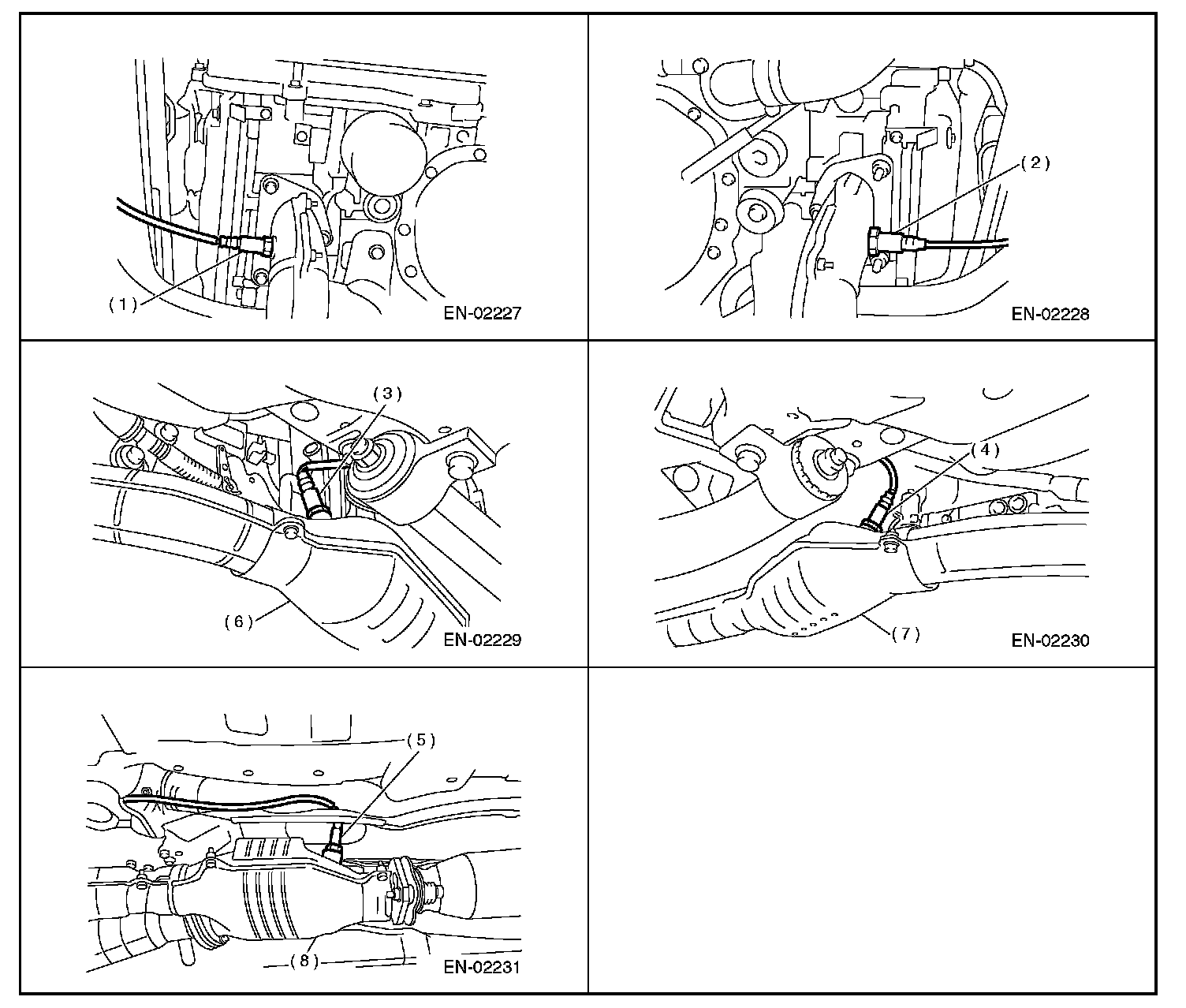 (1)

EN-02227

(2)

EN-02228

(3)

(6)

EN-02229

(4)

(7)

EN-02230

(5)

(8)

EN-02231