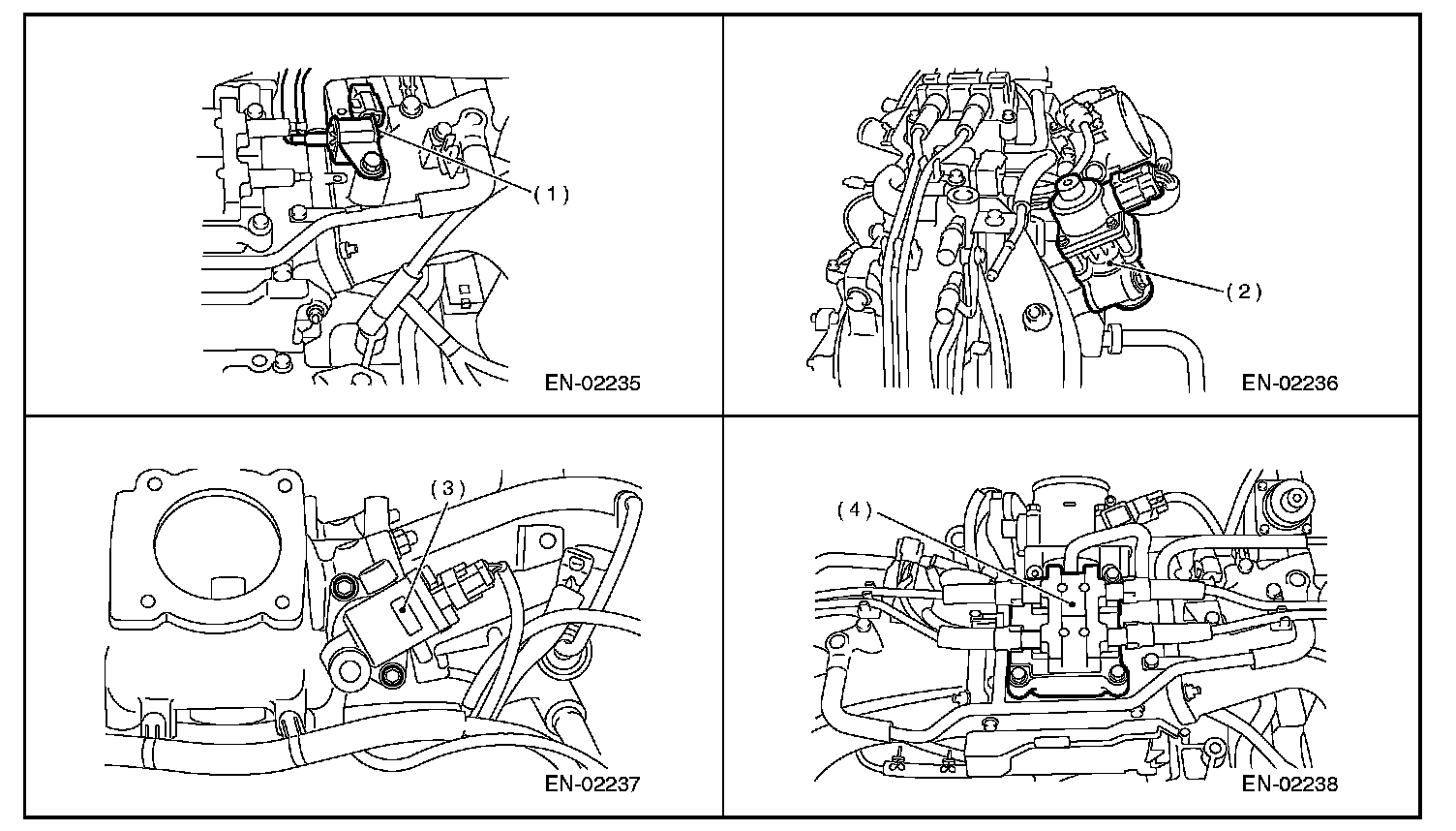 (1)

EN-02235

(2)

EN-02236

(3)

EN-02237

(4)

EN-02238