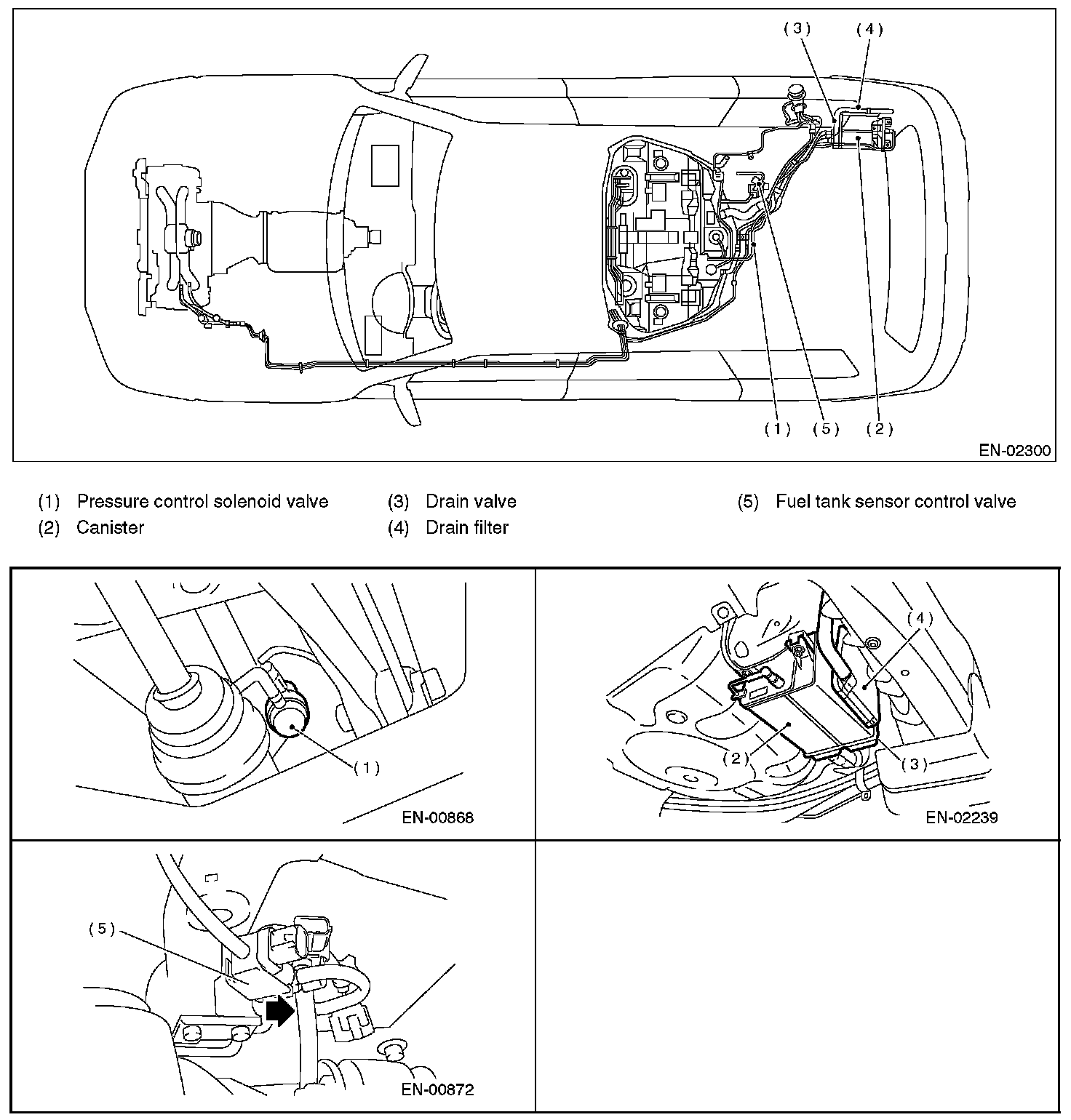 (3) (4)

(1) (5) (2)

EN-02300

(1) Pressure control solenoid valve
(2) Canister
(3) Drain valve
(4) Drain filter
(5) Fuel tank sensor control valve

(1)

EN-00868

(4)

(2)

(3)

EN-02239

(5)

EN-00872