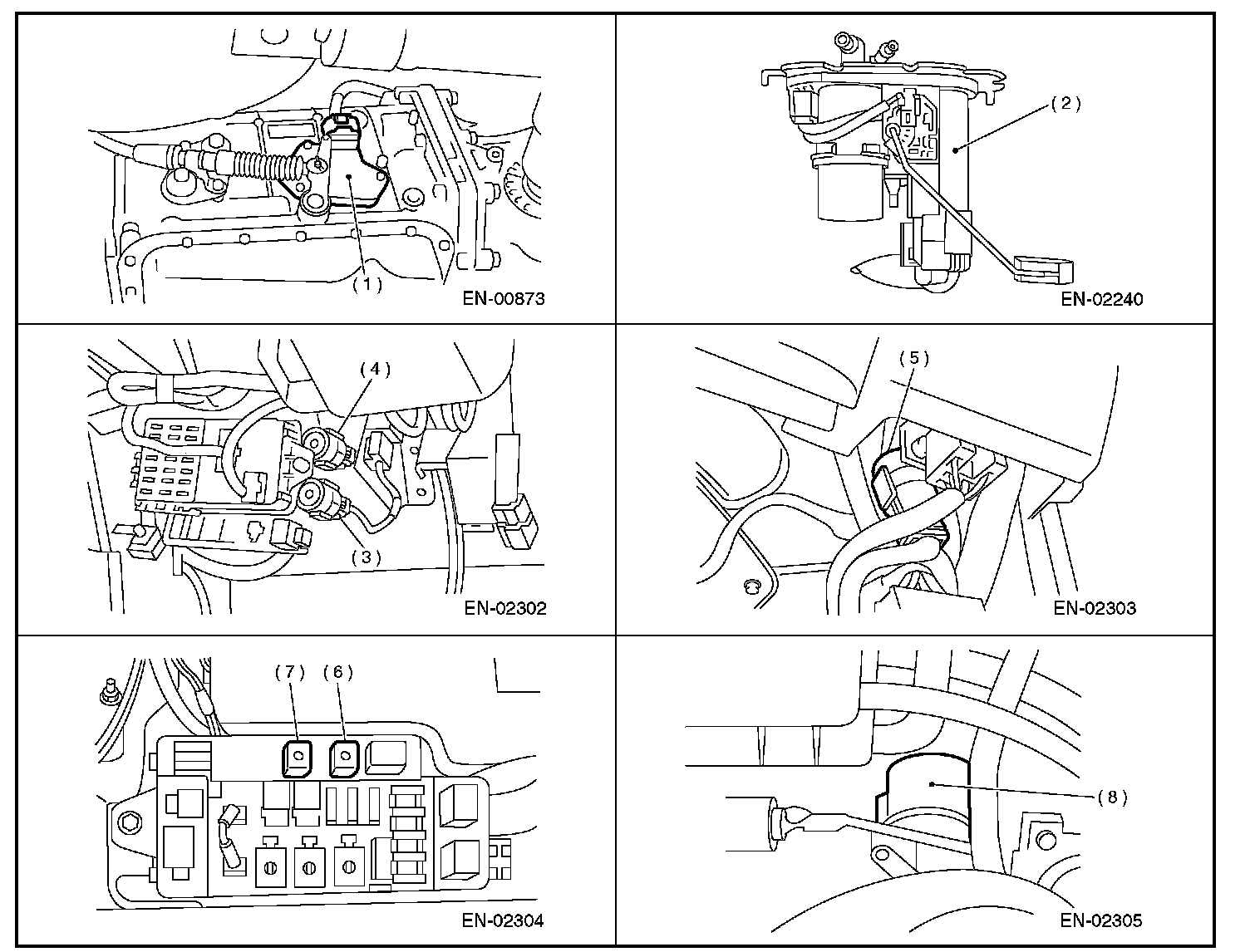 (1)

EN-00873

(2)

EN-02240

(4)

(3)

EN-02302

(5)

EN-02303

(7) (6)

EN-02304

(8)

EN-02305