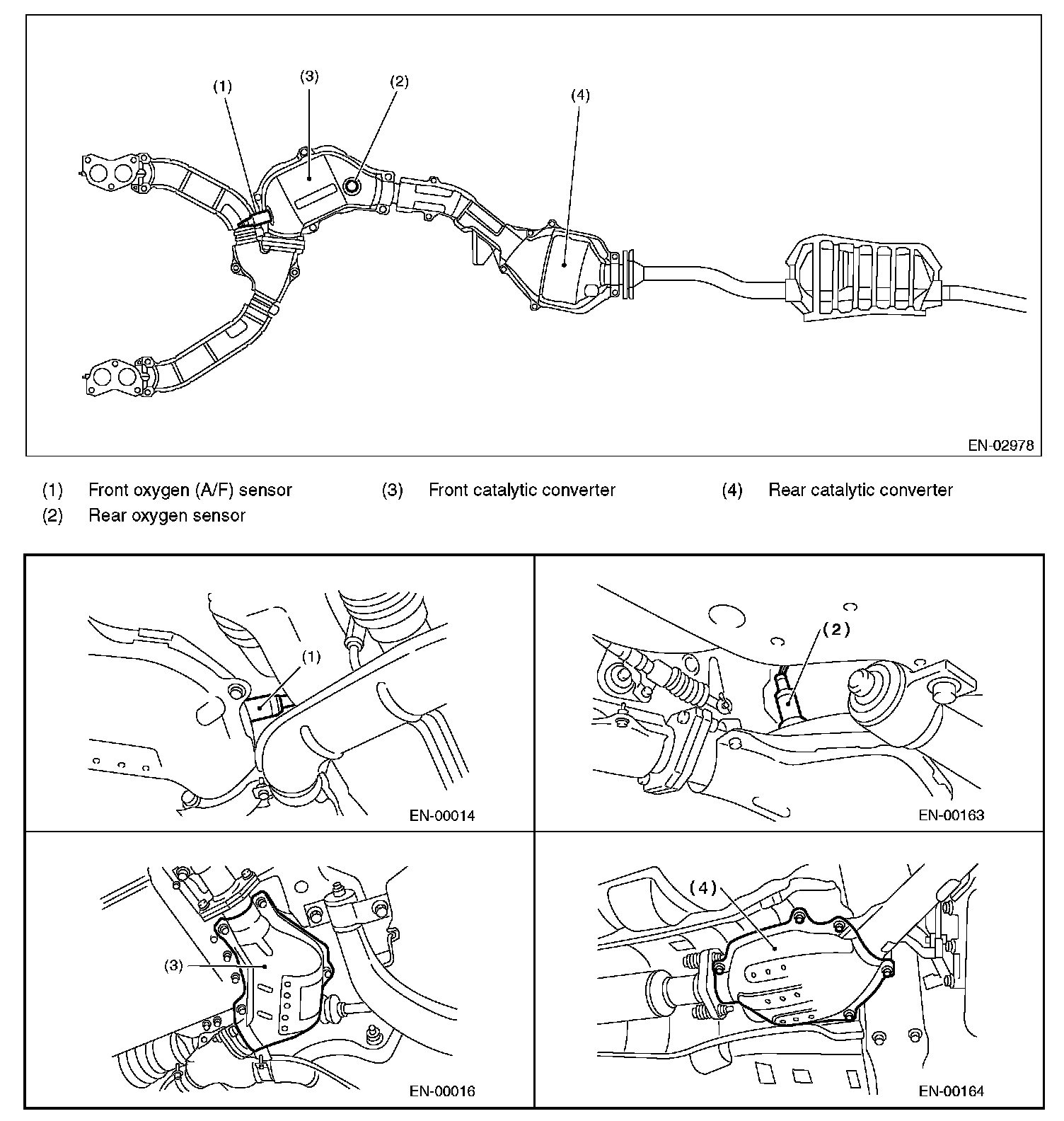 (1)
(3)
(2)
(4)
EN-02978

(1) Front oxygen (A/F) sensor
(2) Rear oxygen sensor
(3) Front catalytic converter
(4) Rear catalytic converter

(1)
EN-00014

(2)
EN-00163

(3)
EN-00016

(4)
EN-00164