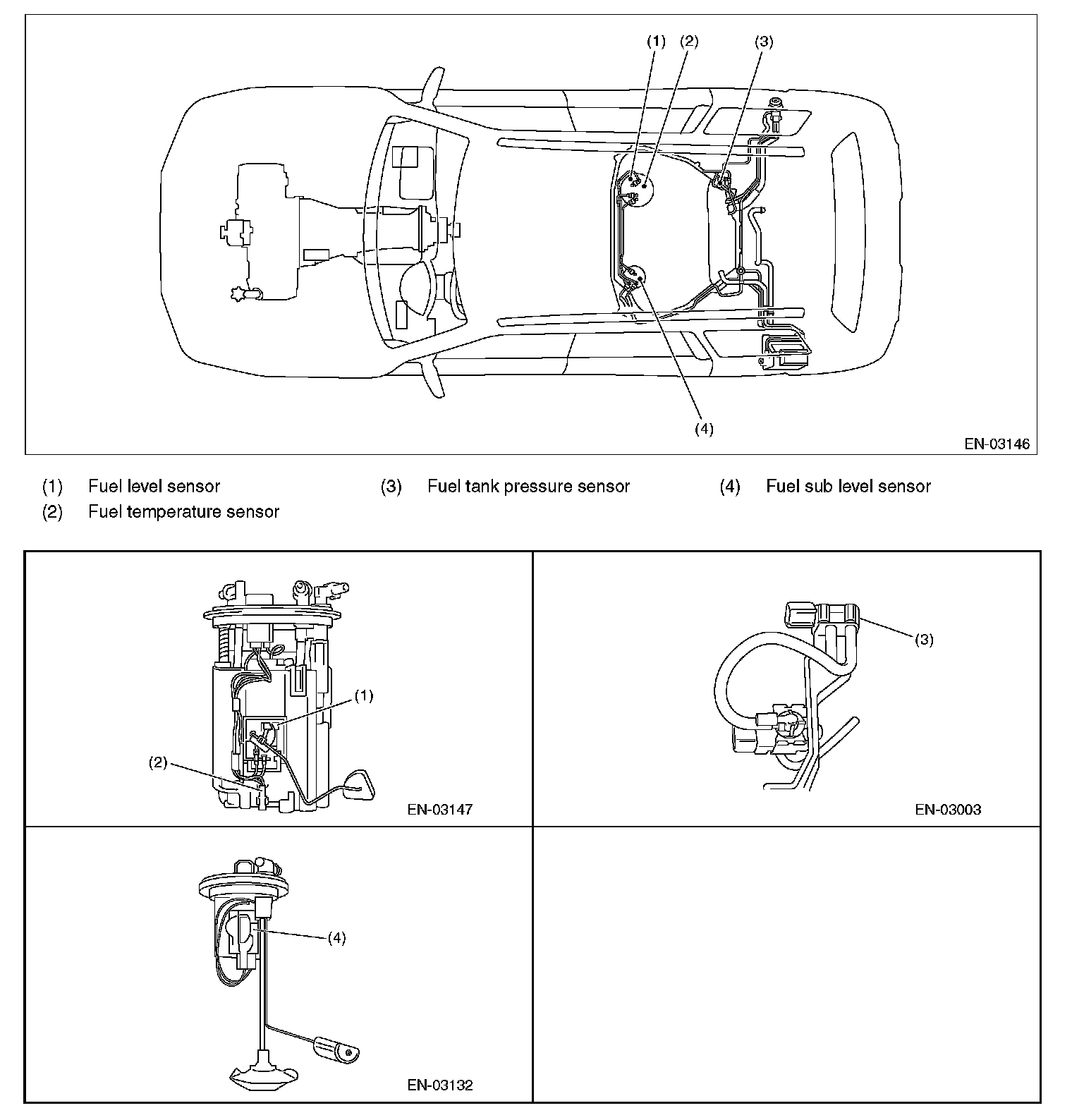 (1) (2) (3)

(4)

EN-03146

(1) Fuel level sensor
(2) Fuel temperature sensor
(3) Fuel tank pressure sensor
(4) Fuel sub level sensor

(1)
(2)
EN-03147

(3)
EN-03003

(4)
EN-03132