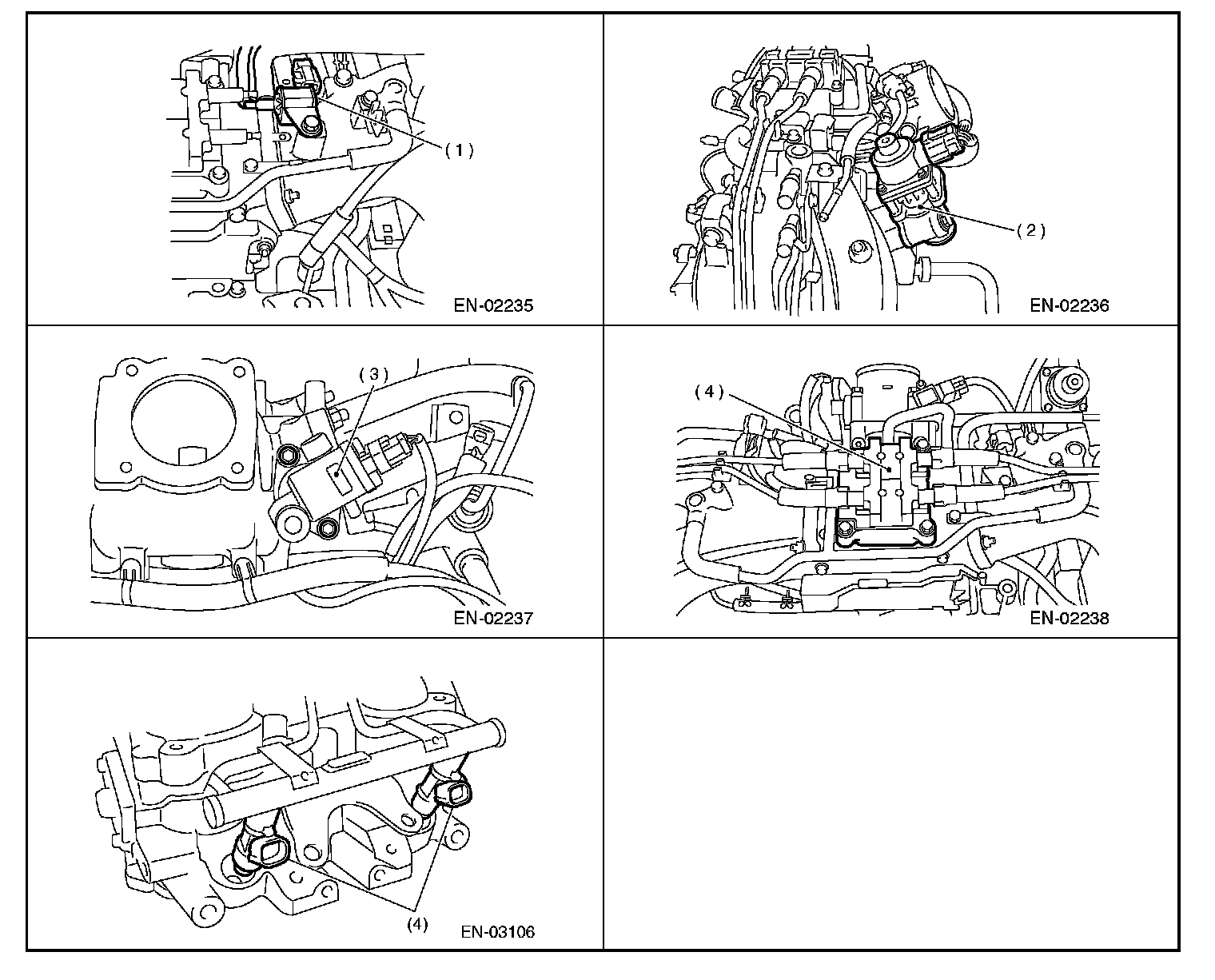 (1)

EN-02235

(2)

EN-02236

(3)

EN-02237

(4)

EN-02238

(4)

EN-03106