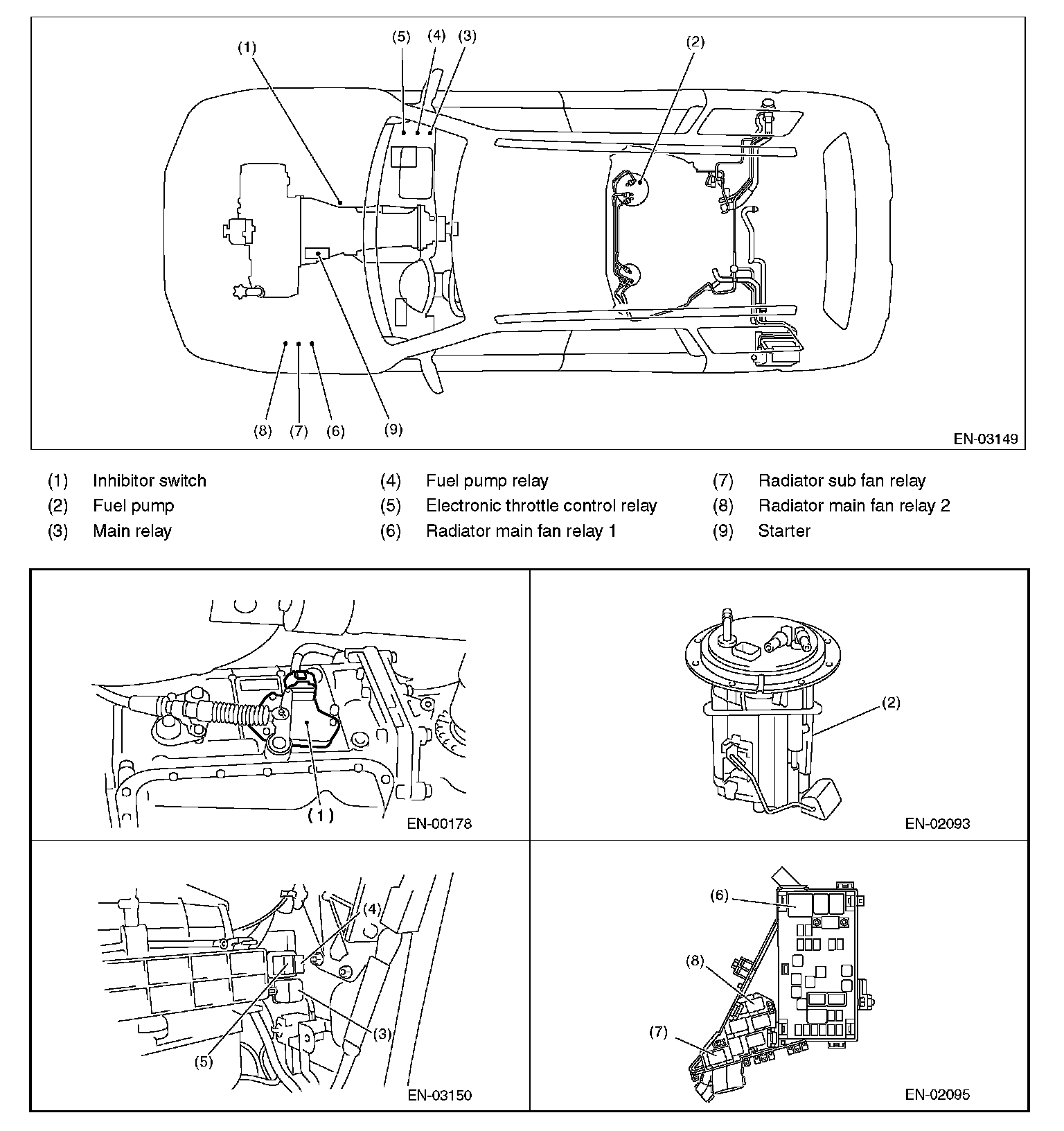 (1)
(5) (4) (3)
(2)
(8) (7) (6)
(9)
EN-03149

(1) Inhibitor switch
(2) Fuel pump
(3) Main relay
(4) Fuel pump relay
(5) Electronic throttle control relay
(6) Radiator main fan relay 1
(7) Radiator sub fan relay
(8) Radiator main fan relay 2
(9) Starter

(1)
EN-00178

(2)
EN-02093

(4)
(3)
(5)
EN-03150

(6)
(8)
(7)
EN-02095