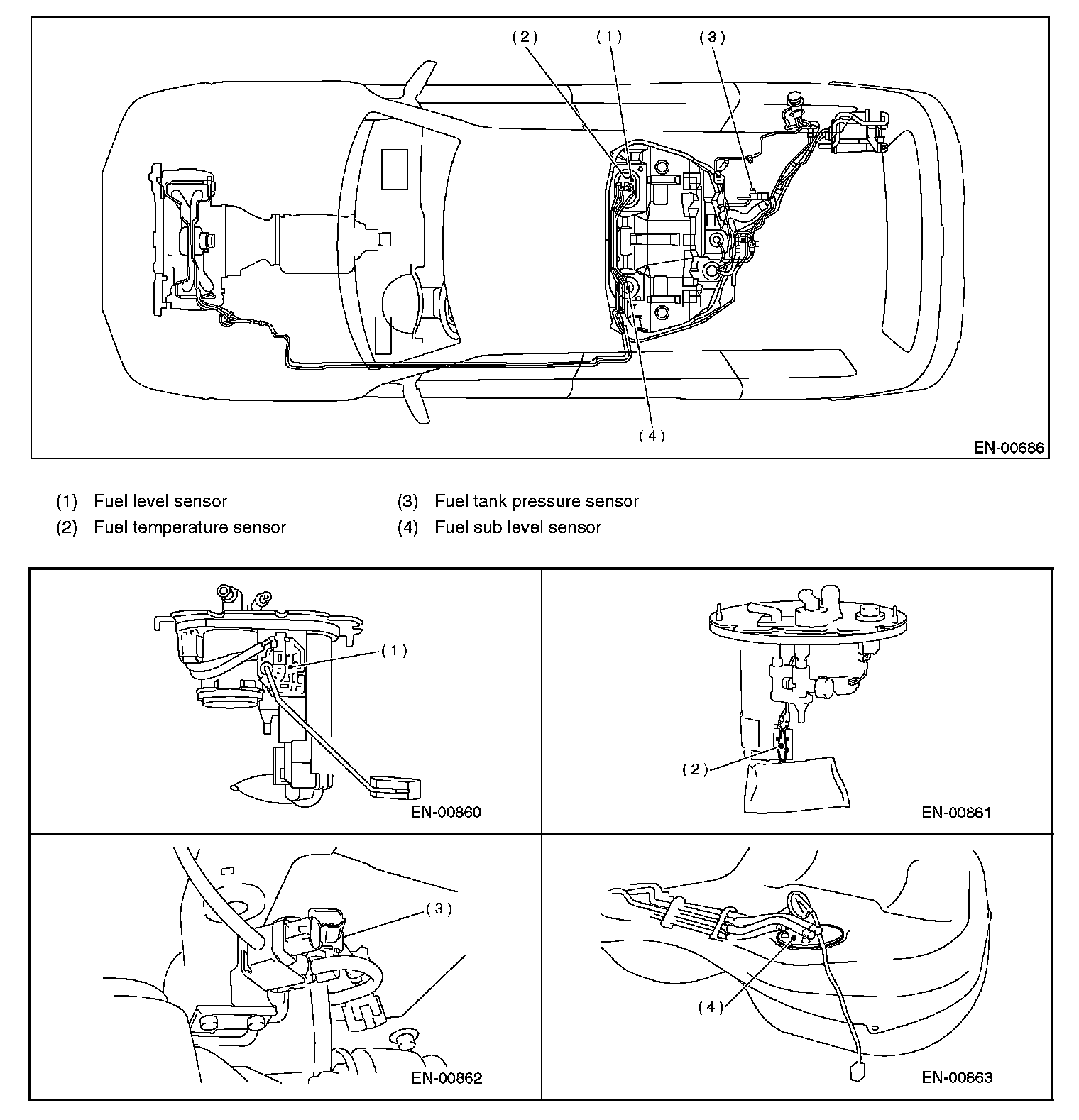 (2)
(1)
(3)
(4)
EN-00686

(1) Fuel level sensor
(2) Fuel temperature sensor
(3) Fuel tank pressure sensor
(4) Fuel sub level sensor

(1)
EN-00860

(2)
EN-00861

(3)
EN-00862

(4)
EN-00863