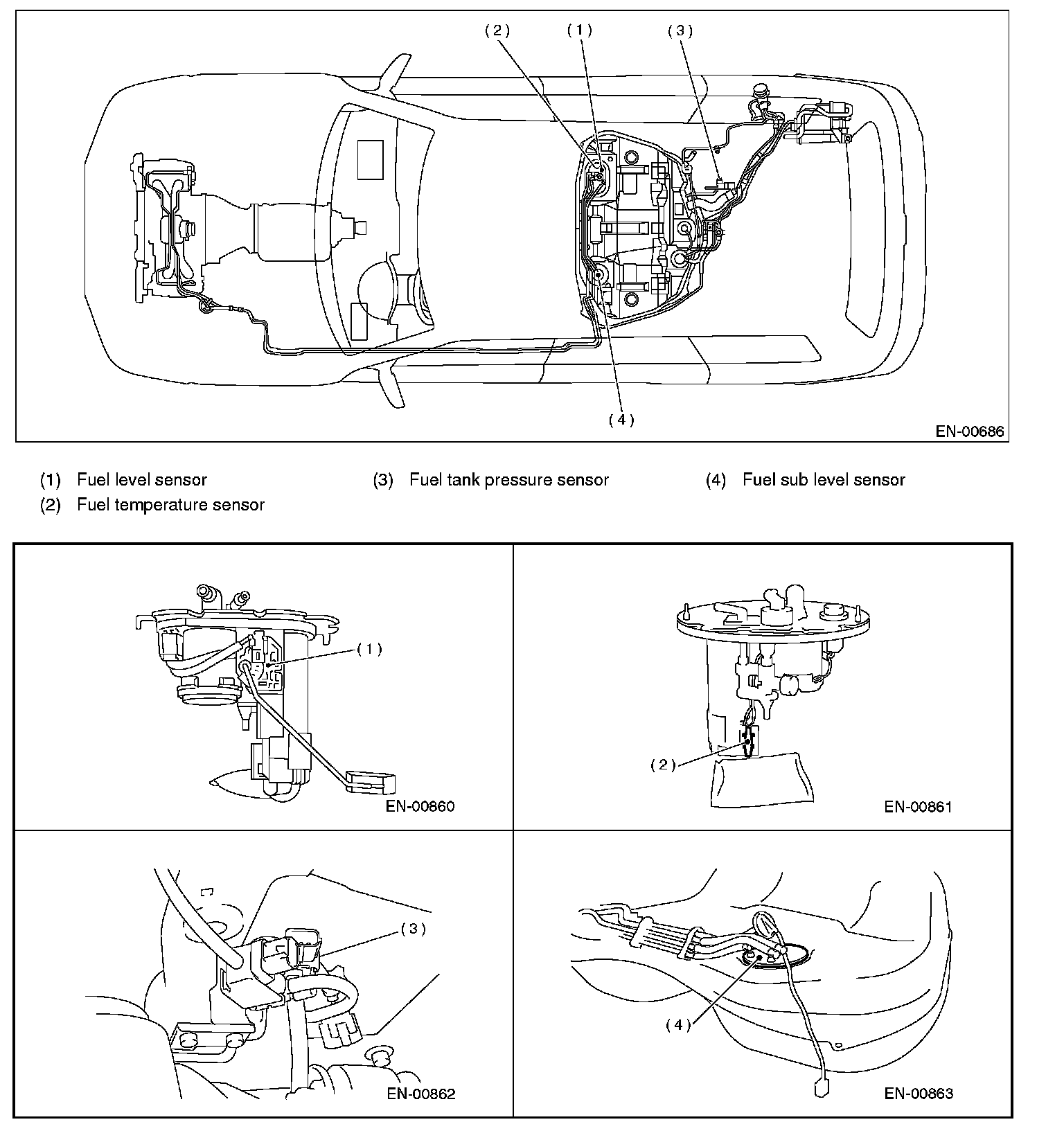 (2) (1) (3)

(4)

EN-00686

(1) Fuel level sensor
(2) Fuel temperature sensor
(3) Fuel tank pressure sensor
(4) Fuel sub level sensor

(1)

EN-00860

(2)

EN-00861

(3)

EN-00862

(4)

EN-00863