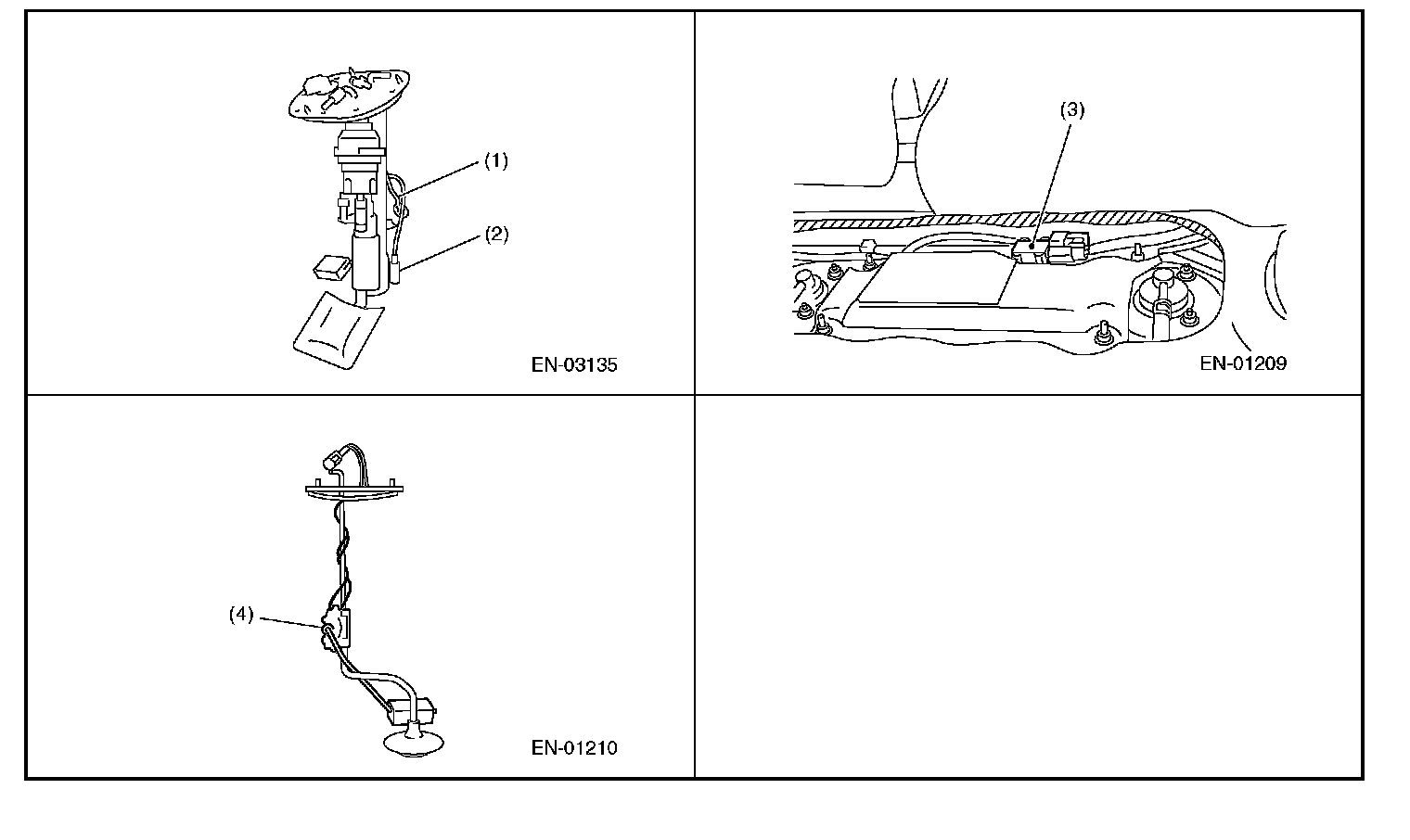 (1)
(2)
EN-03135

(3)
EN-01209

(4)
EN-01210