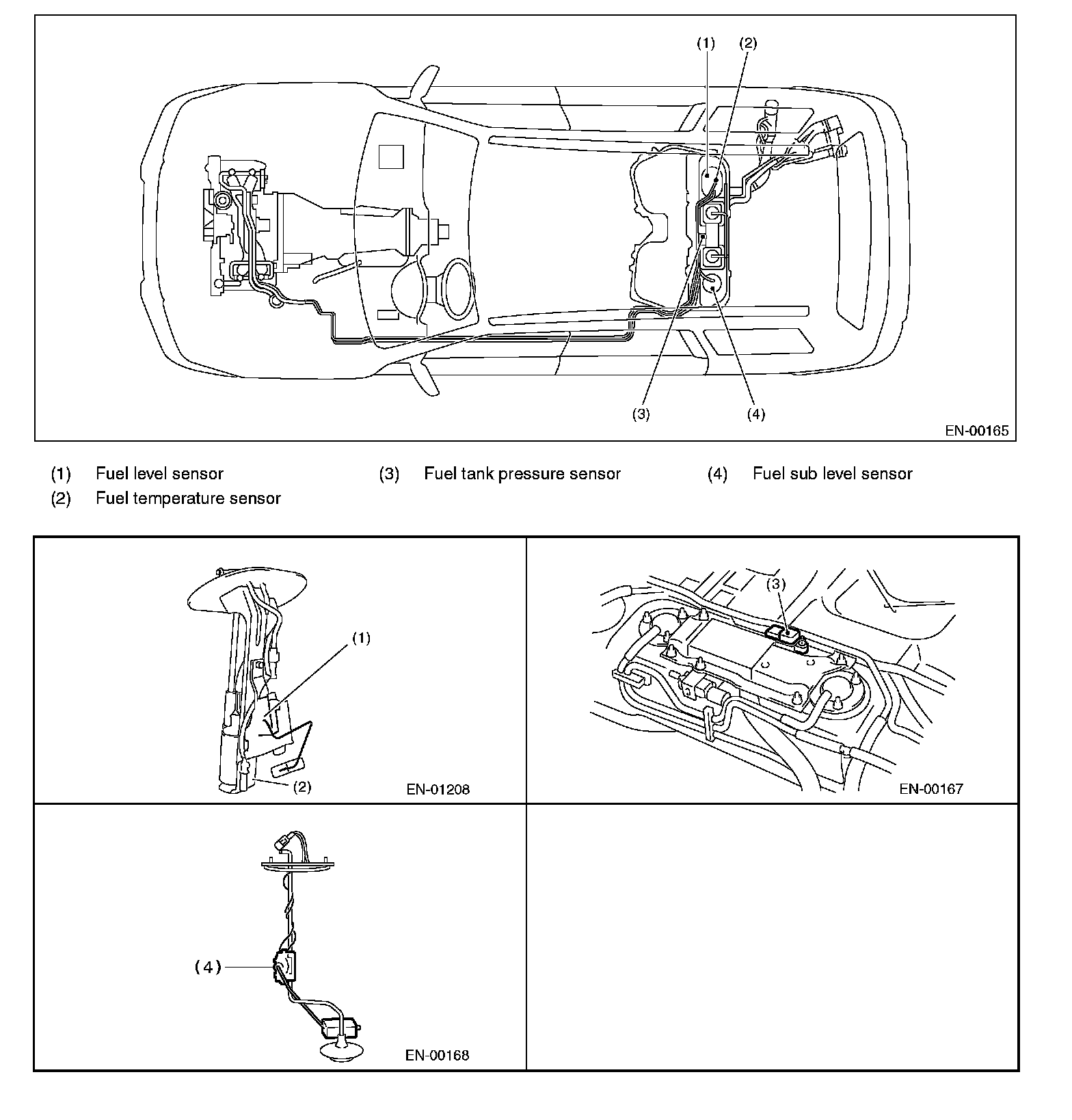 (1) (2)

(3) (4)

EN-00165

(1) Fuel level sensor
(2) Fuel temperature sensor
(3) Fuel tank pressure sensor
(4) Fuel sub level sensor

(1)

(2)

EN-01208

(3)

EN-00167

(4)

EN-00168