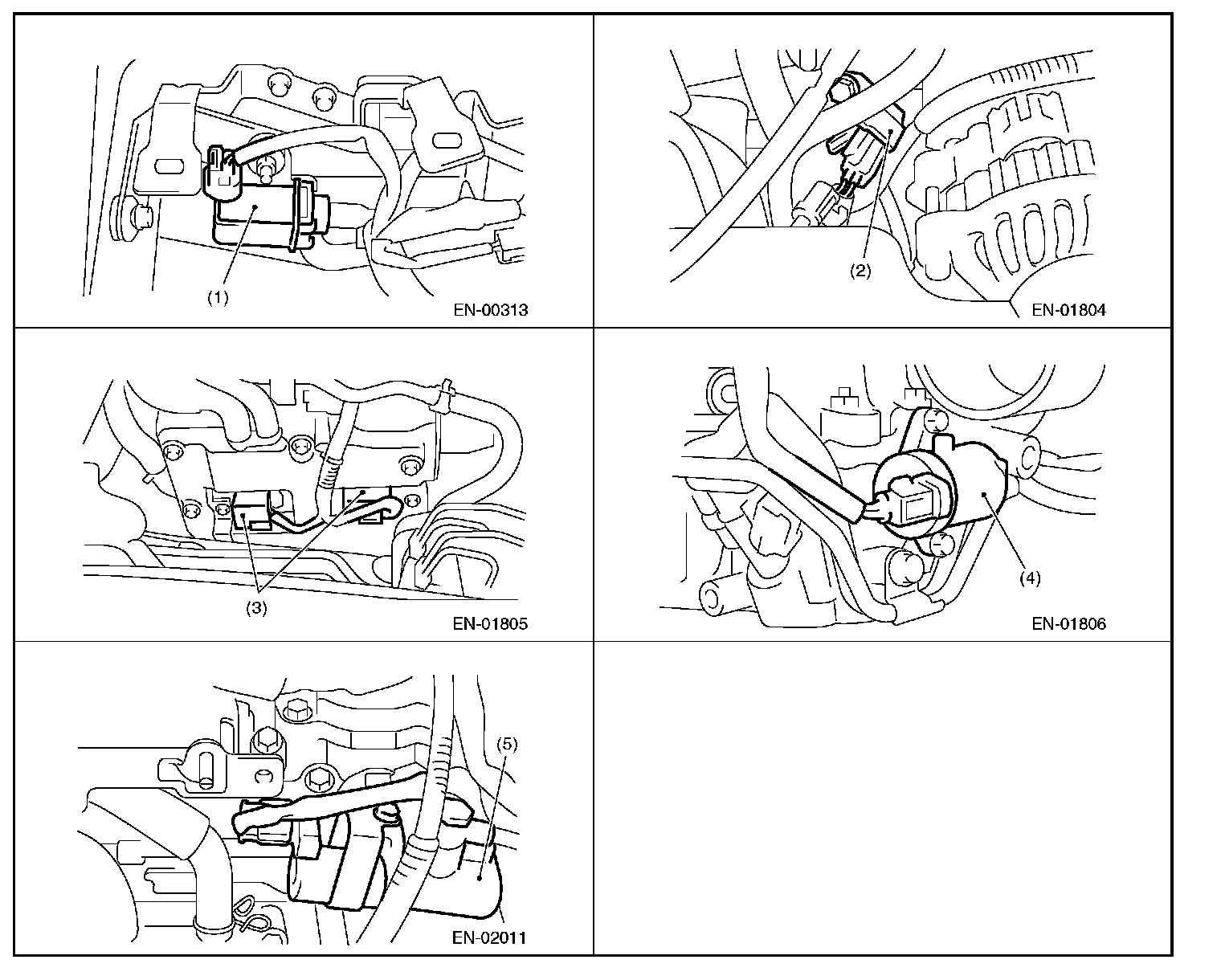 (1)
EN-00313

(2)
EN-01804

(3)
EN-01805

(4)
EN-01806

(5)
EN-02011