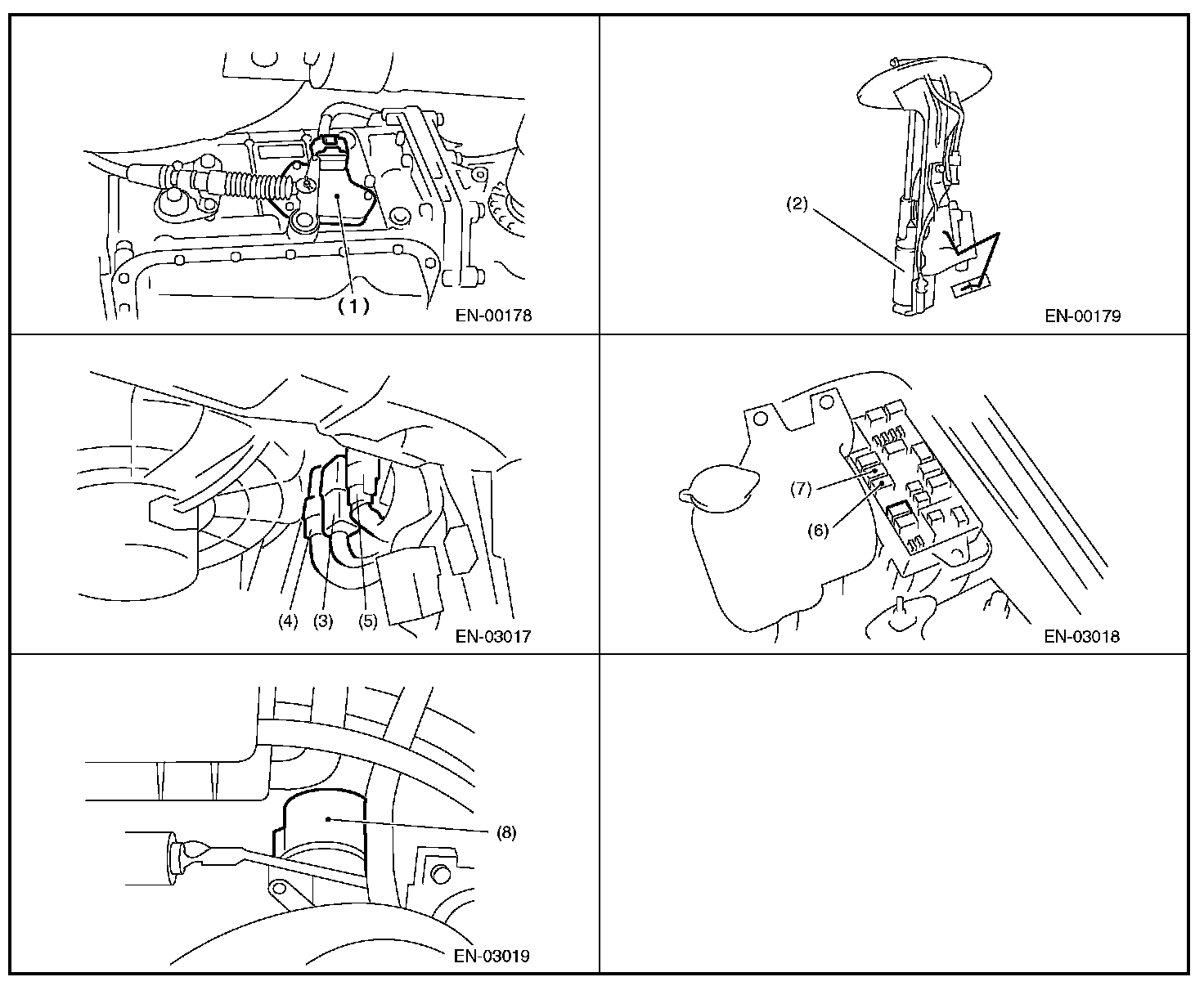 (1)
EN-00178

(2)
EN-00179

(4) (3) (5)
EN-03017

(7)
(6)
EN-03018

(8)
EN-03019