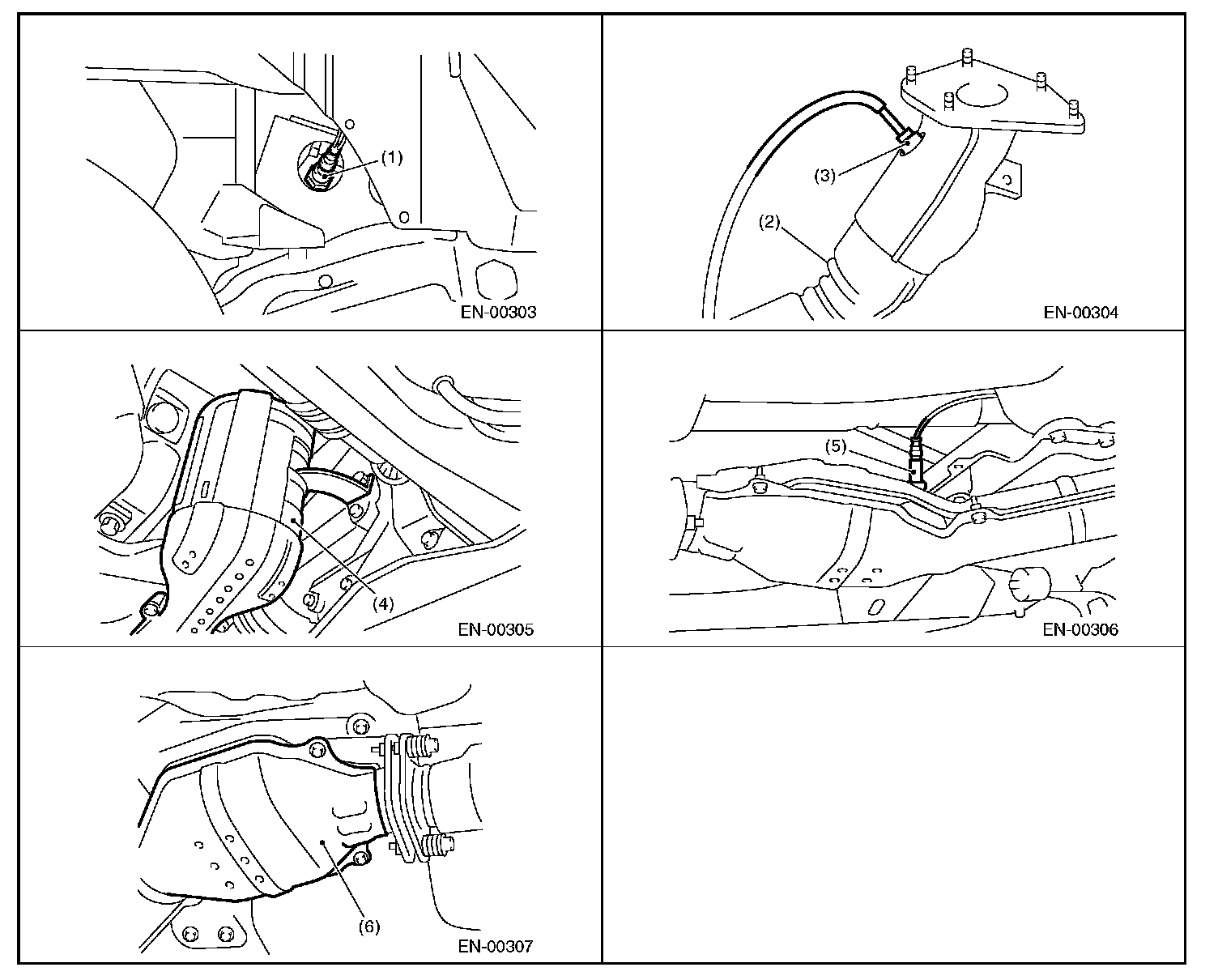 (1)

EN-00303

(3)

(2)

EN-00304

(4)

EN-00305

(5)

EN-00306

(6)

EN-00307