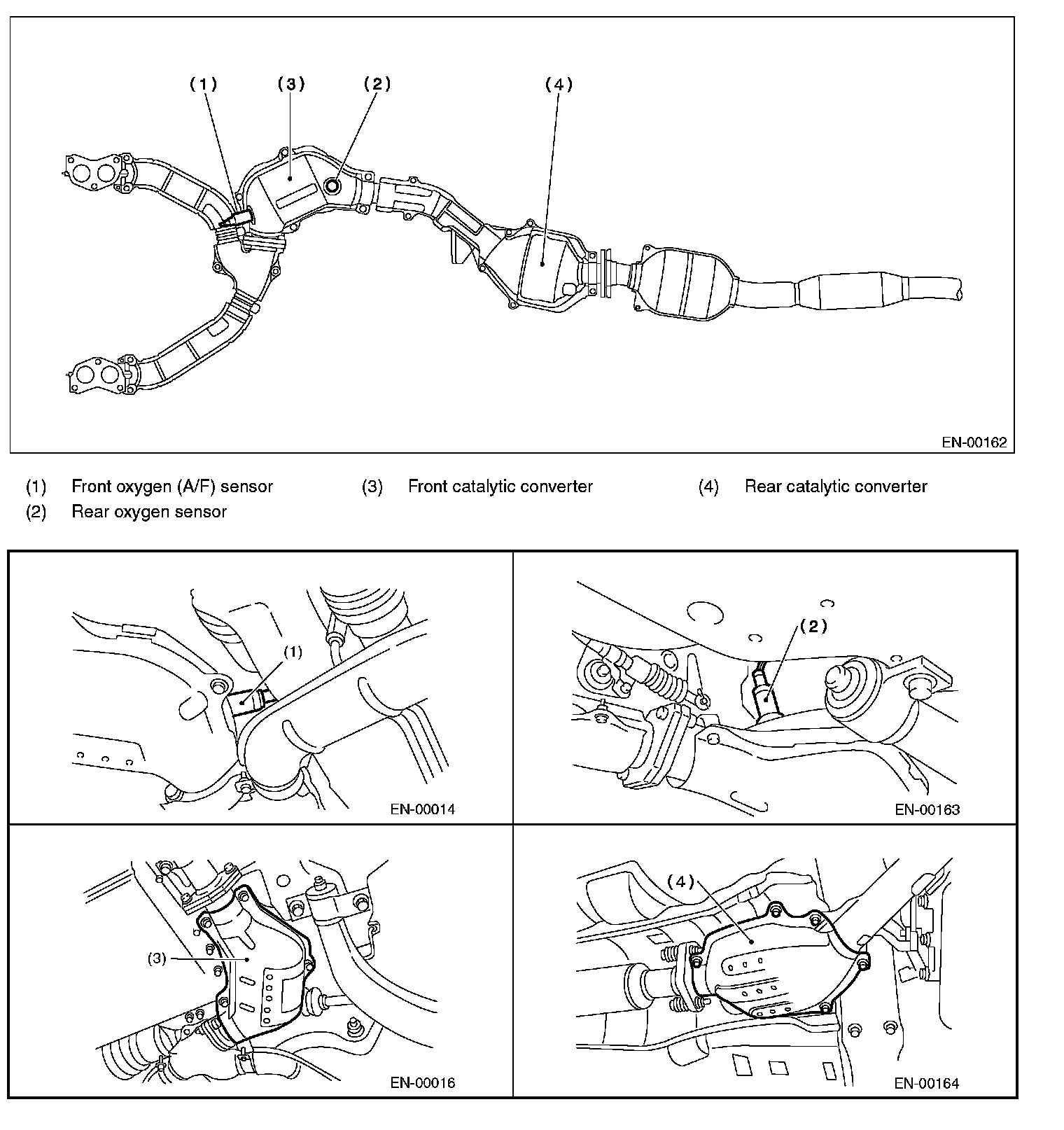 (1) (3) (2) (4)

EN-00162

(1) Front oxygen (A/F) sensor
(2) Rear oxygen sensor
(3) Front catalytic converter
(4) Rear catalytic converter

(1)

EN-00014

(2)

EN-00163

(3)

EN-00016

(4)

EN-00164