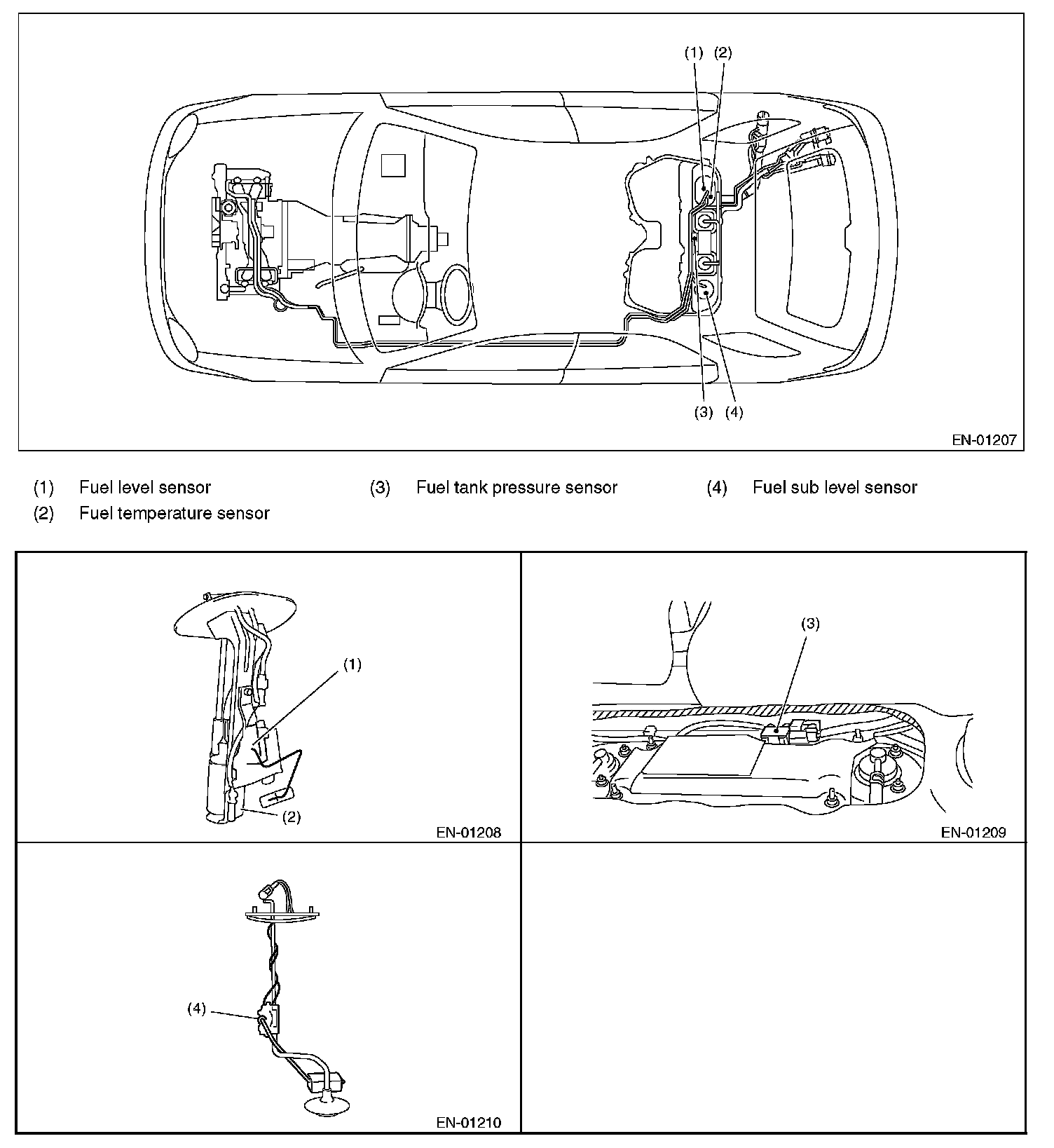 (1) (2)

(3) (4)

EN-01207

(1) Fuel level sensor
(2) Fuel temperature sensor
(3) Fuel tank pressure sensor
(4) Fuel sub level sensor

(1)

(2)

EN-01208

(3)

EN-01209

(4)

EN-01210