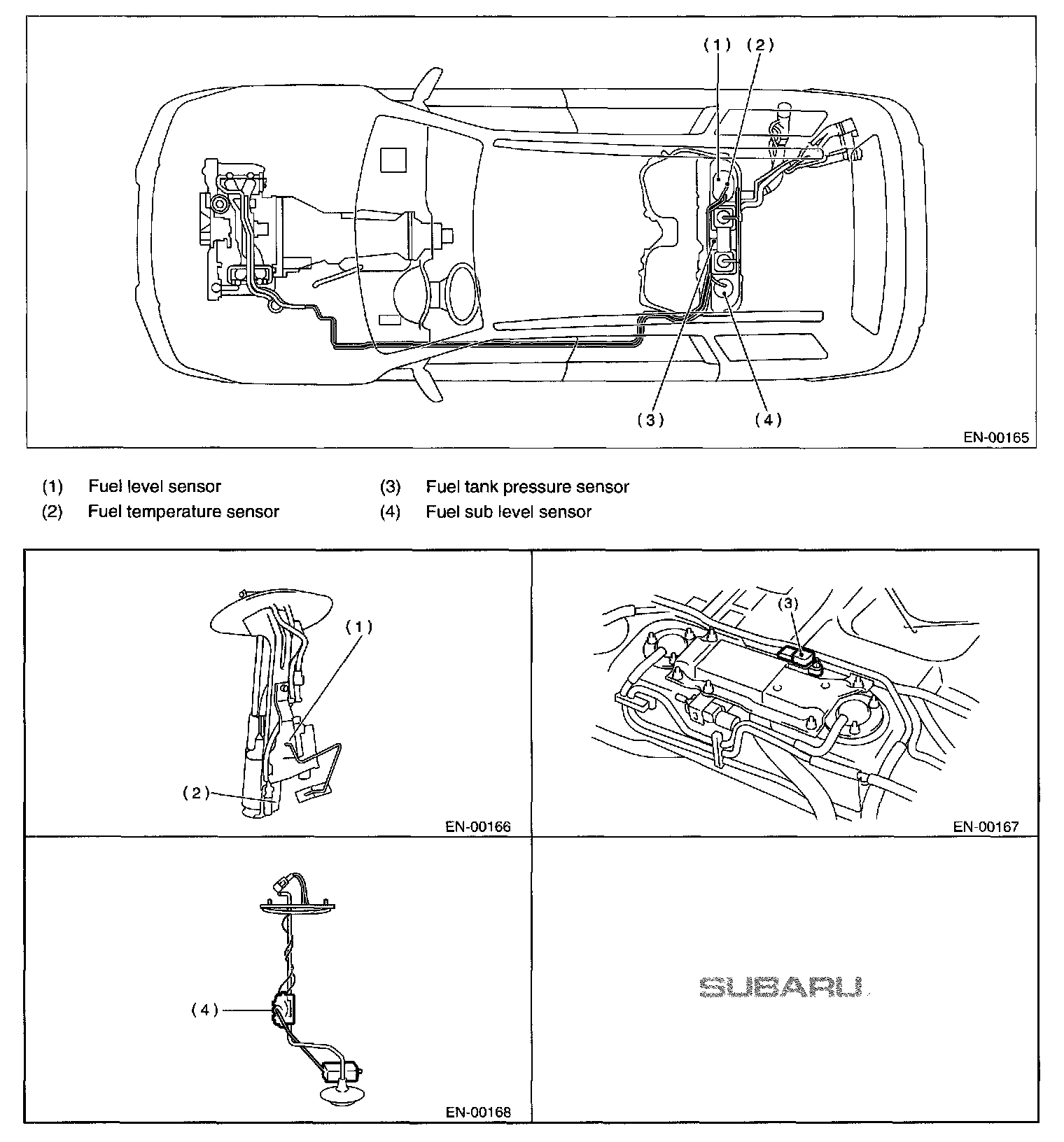 (1) (2)

(3) (4)

EN-00165

(1) Fuel level sensor
(2) Fuel temperature sensor
(3) Fuel tank pressure sensor
(4) Fuel sub level sensor

(1)

(2)

EN-00166

(3)

EN-00167

(4)

EN-00168

SUBARU