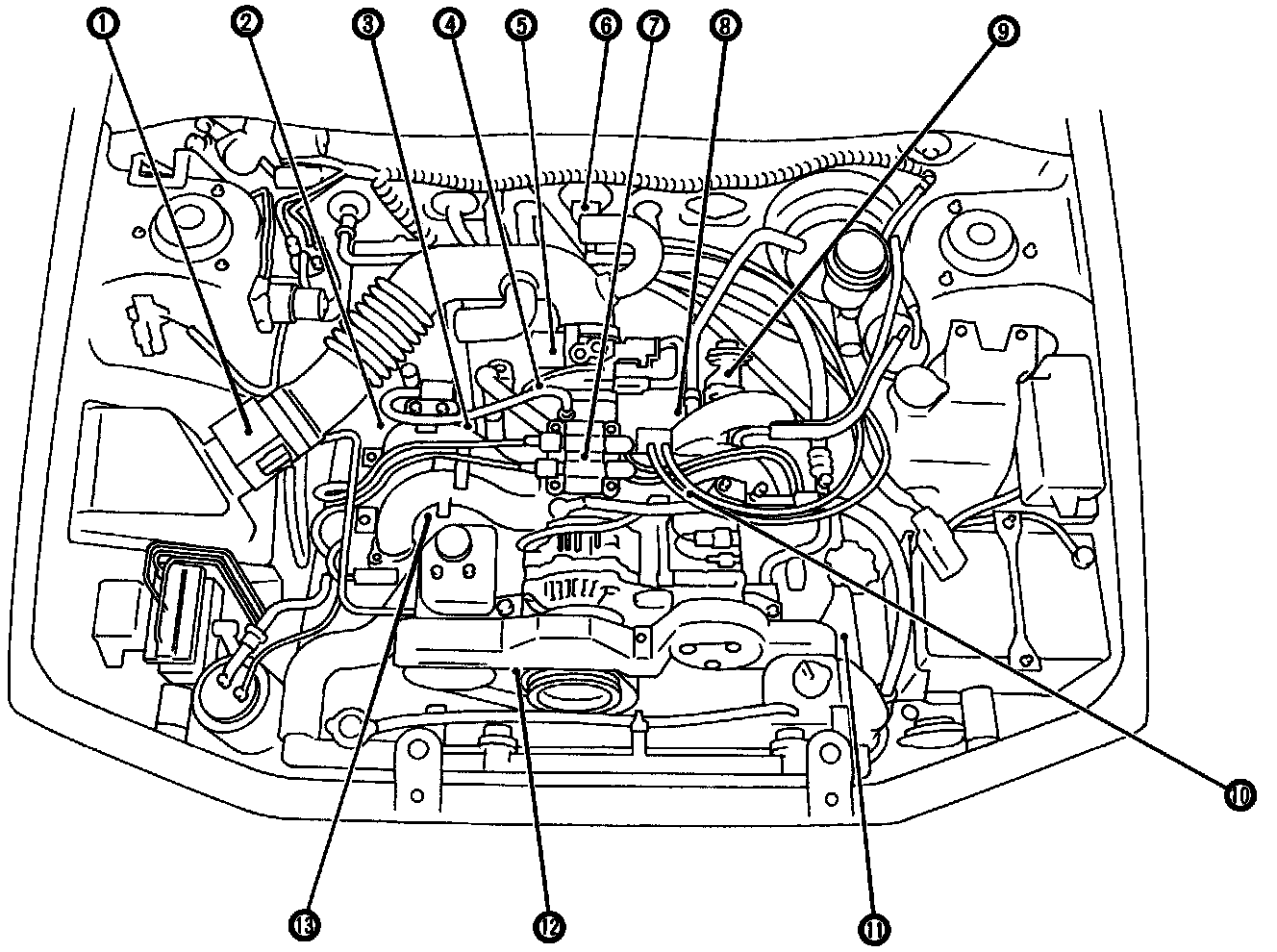 1
2
3
4
5
6
7
8
9
10
11
12
13