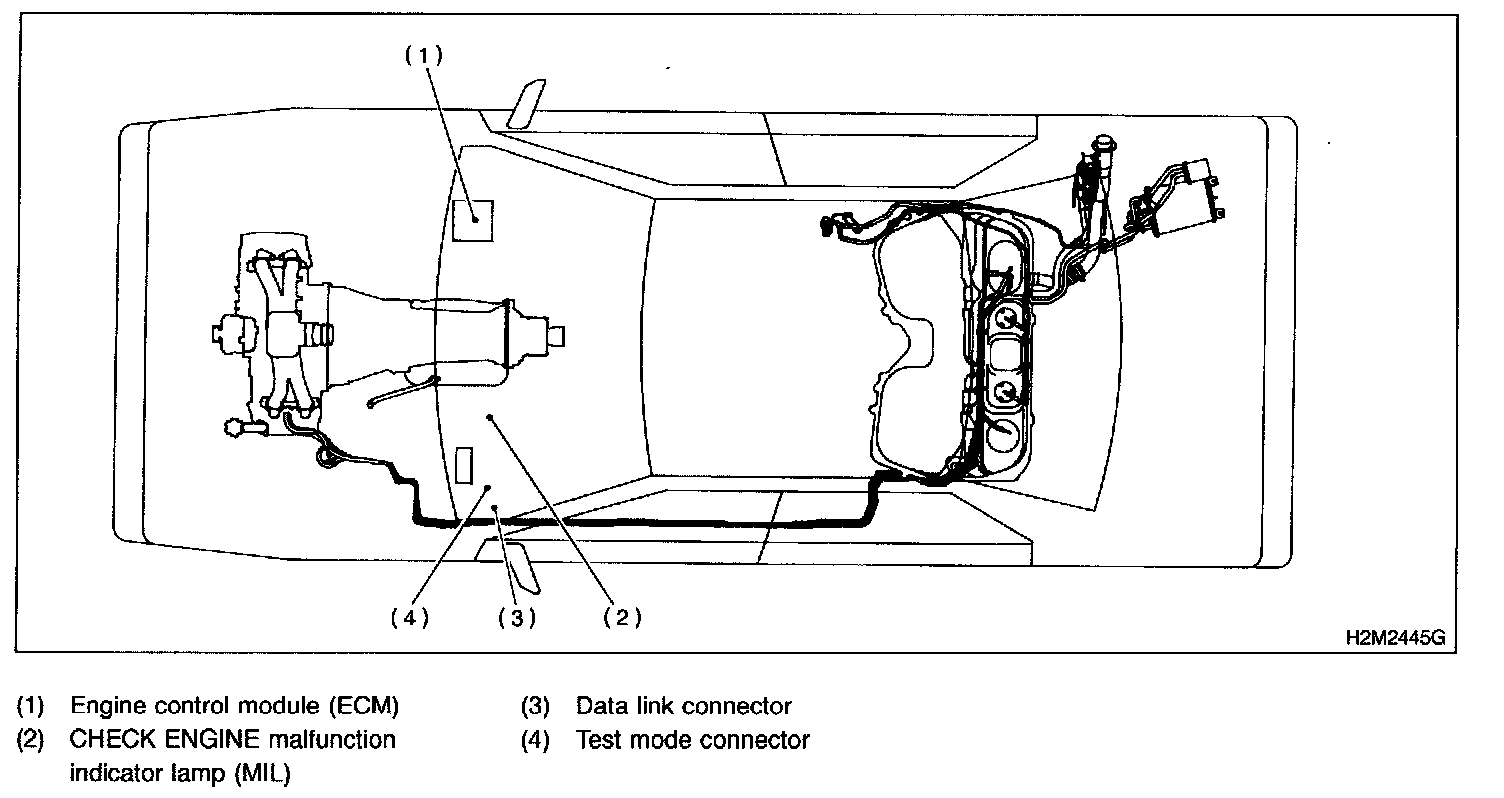 (1)

(4)

(3)

(2)

H2M2445G

(1) Engine control module (ECM)
(2) CHECK ENGINE malfunction indicator lamp (MIL)

(3) Data link connector
(4) Test mode connector