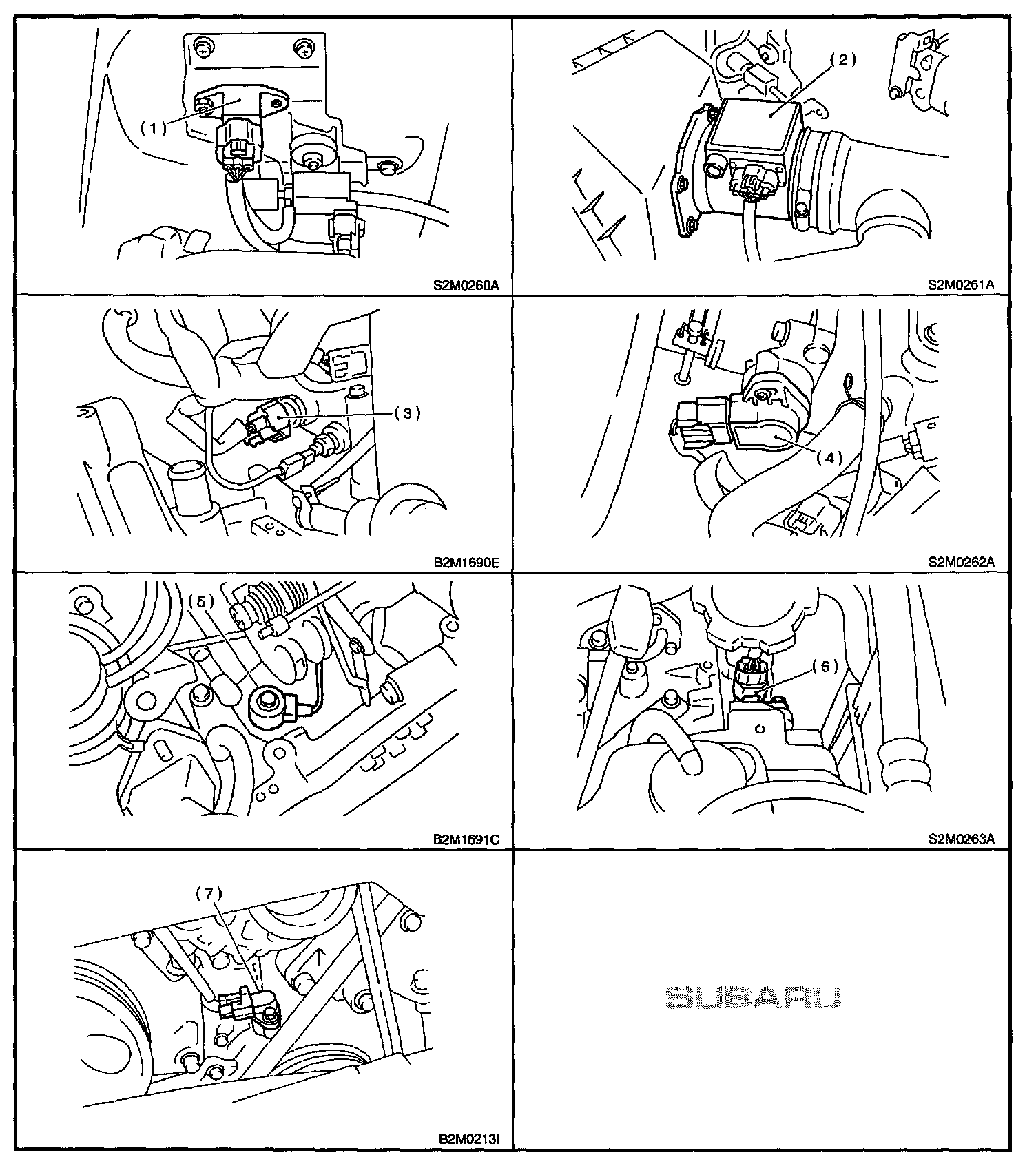 (1)

S2M0260A

(2)

S2M0261A

(3)

B2M1690E

(4)

S2M0262A

(5)

B2M1691C

(6)

S2M0263A

(7)

B2M0213I

SUBARU