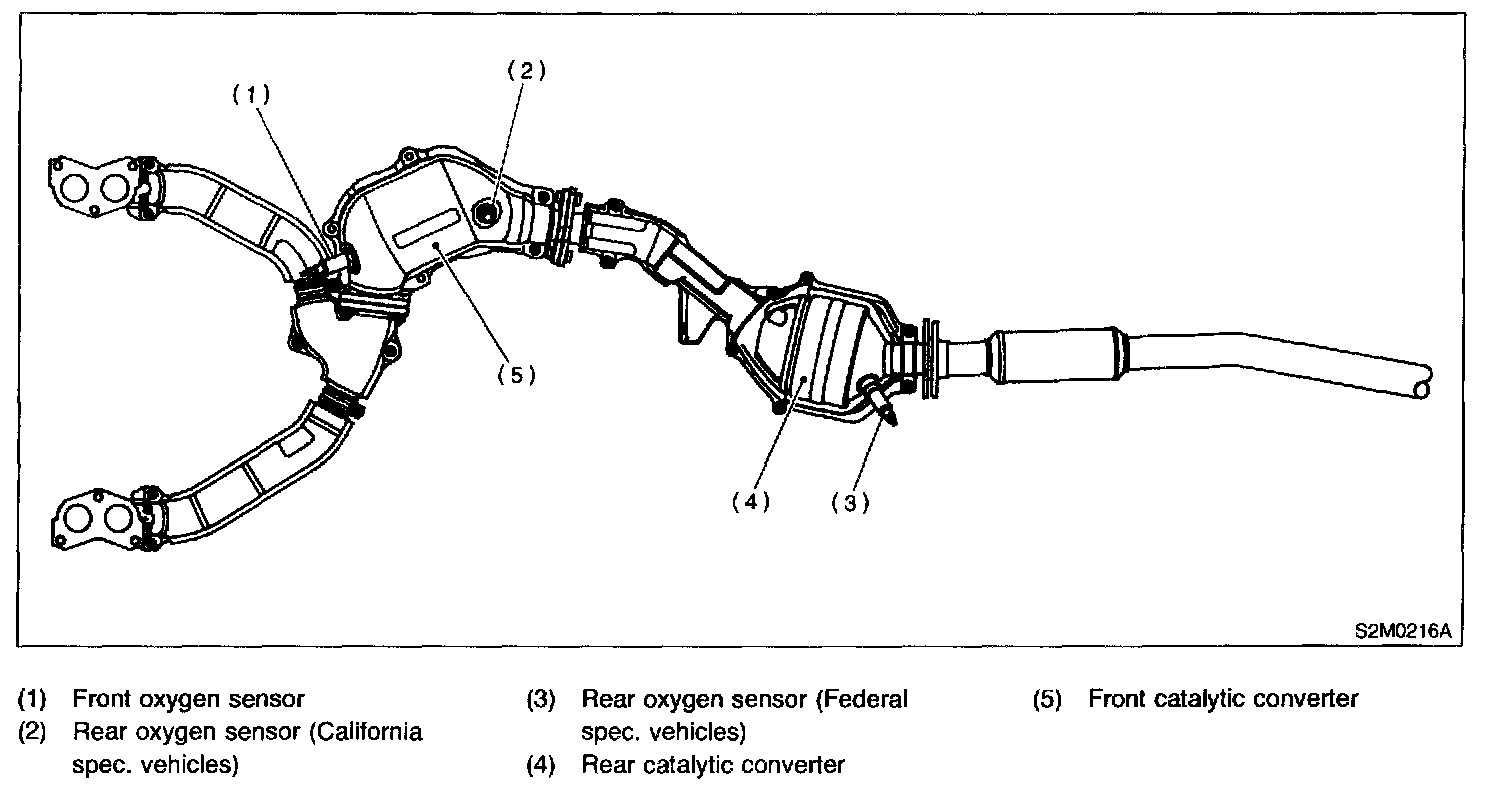 (1)
(2)
(5)
(4)
(3)
S2M0216A

(1) Front oxygen sensor
(2) Rear oxygen sensor (California spec. vehicles)

(3) Rear oxygen sensor (Federal spec. vehicles)
(4) Rear catalytic converter

(5) Front catalytic converter