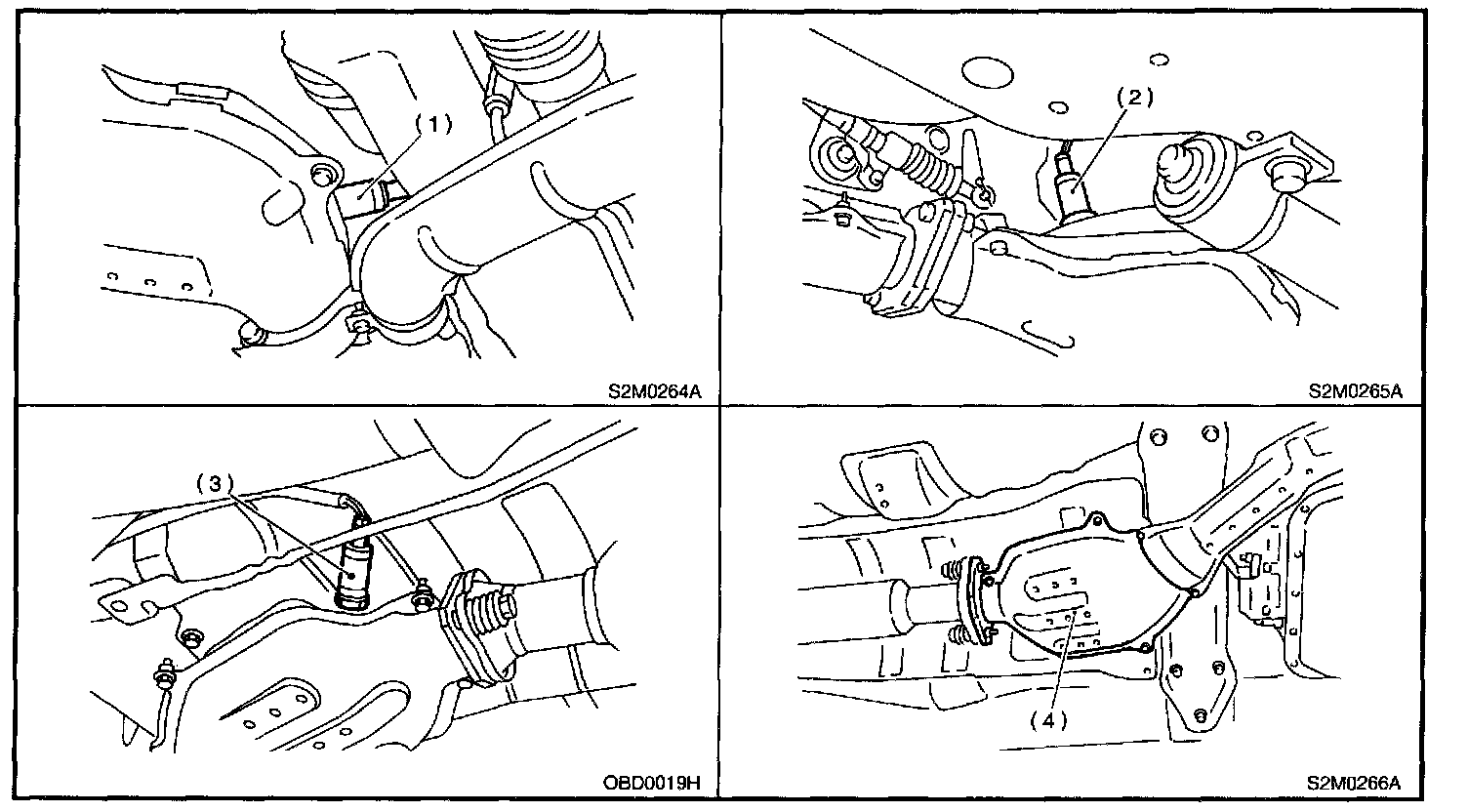 (1)

S2M0264A

(2)

S2M0265A

(3)

OBD0019H

(4)

S2M0266A