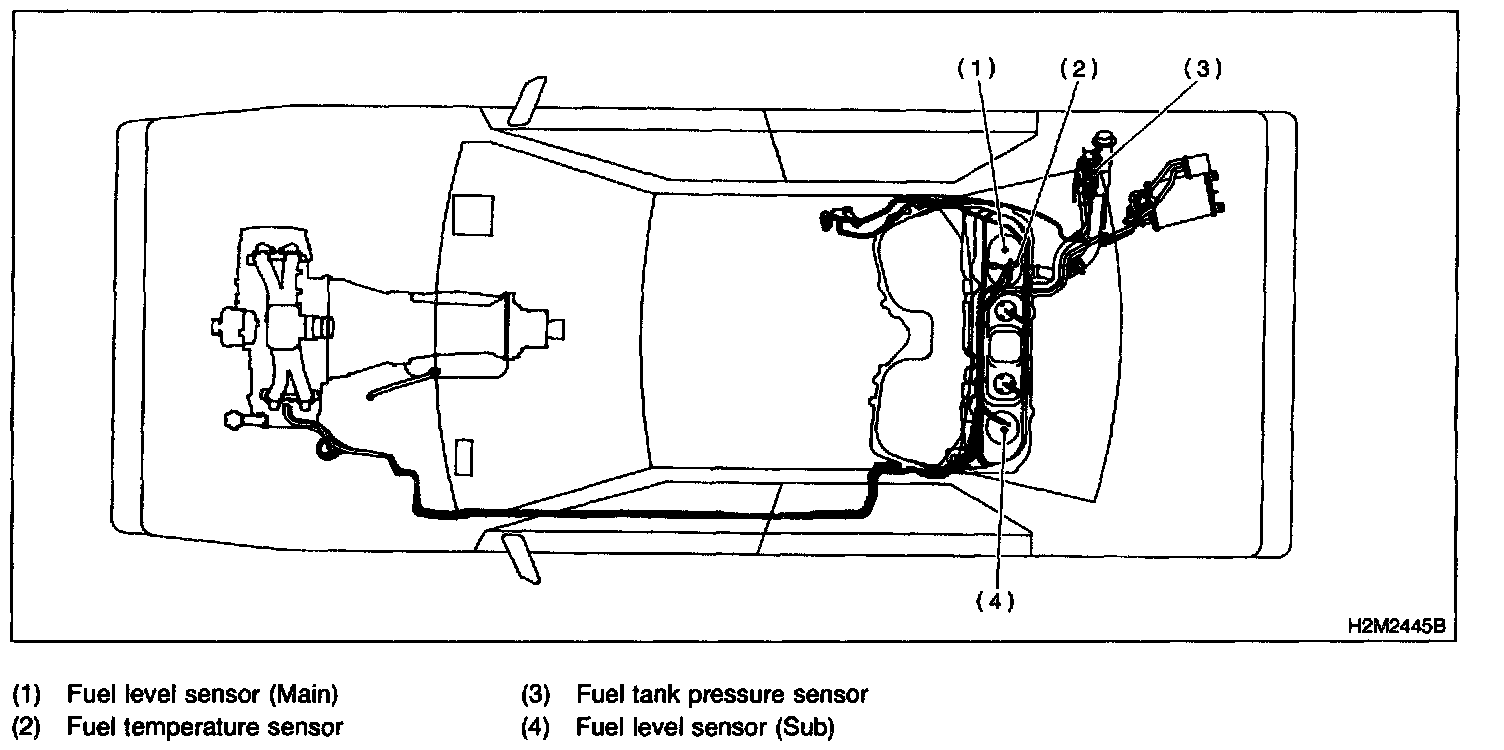 (1)
(2)
(3)
(4)
H2M2445B

(1) Fuel level sensor (Main)
(2) Fuel temperature sensor

(3) Fuel tank pressure sensor
(4) Fuel level sensor (Sub)