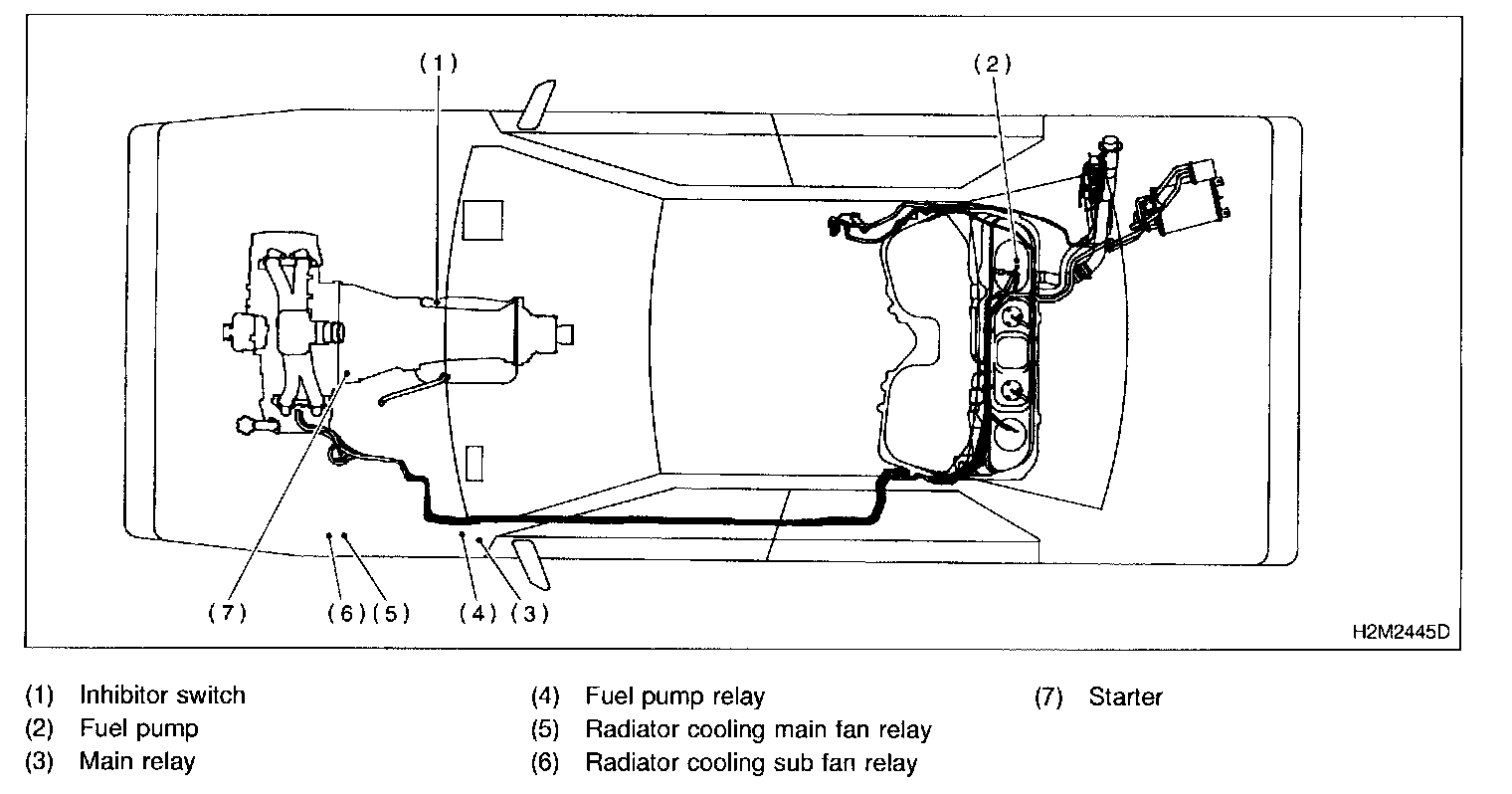 (1)
(2)
(7)
(6) (5)
(4) (3)
H2M2445D

(1) Inhibitor switch
(2) Fuel pump
(3) Main relay

(4) Fuel pump relay
(5) Radiator cooling main fan relay
(6) Radiator cooling sub fan relay

(7) Starter