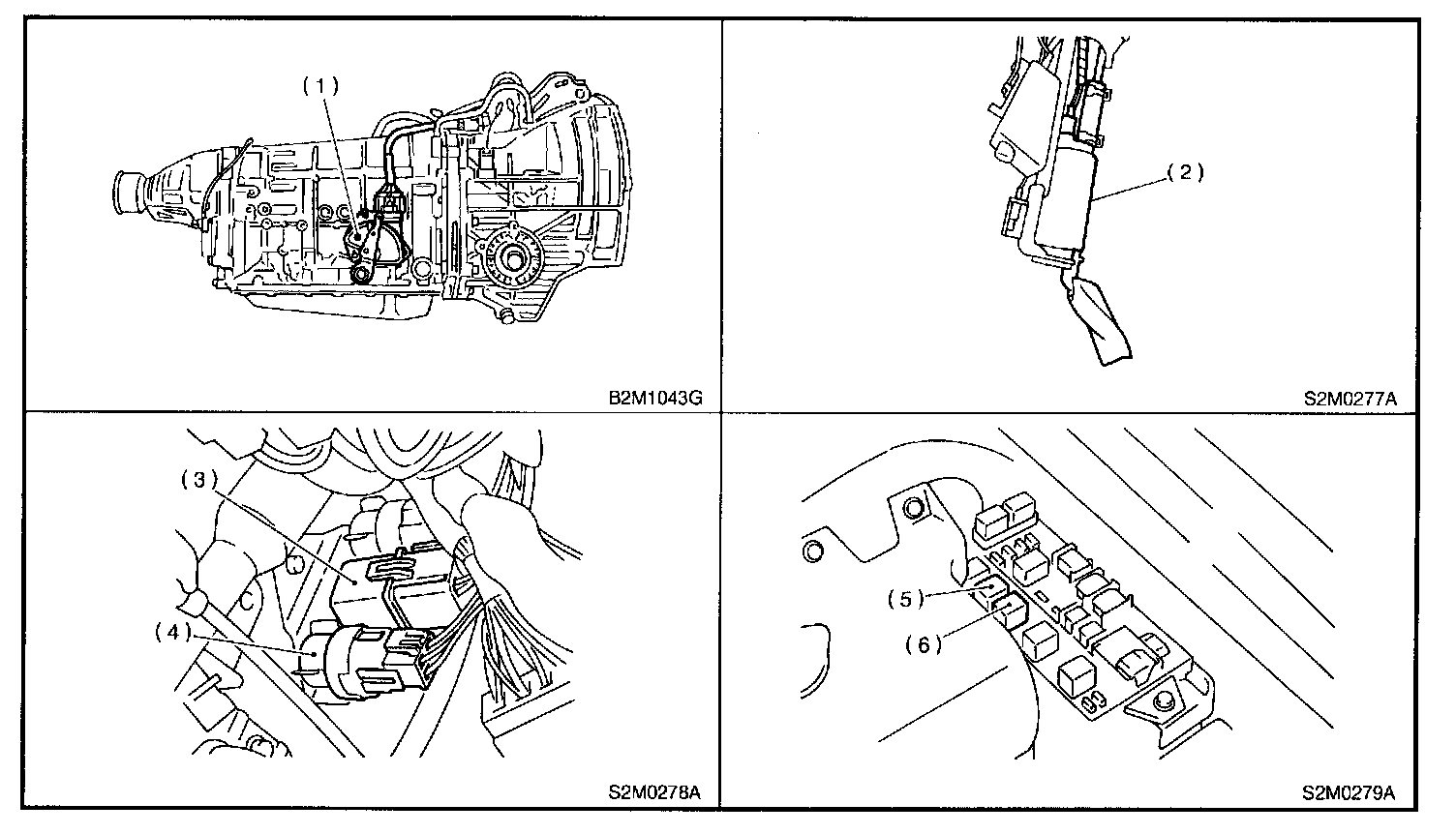 (1)

B2M1043G

(2)

S2M0277A

(3)

(4)

S2M0278A

(5)

(6)

S2M0279A