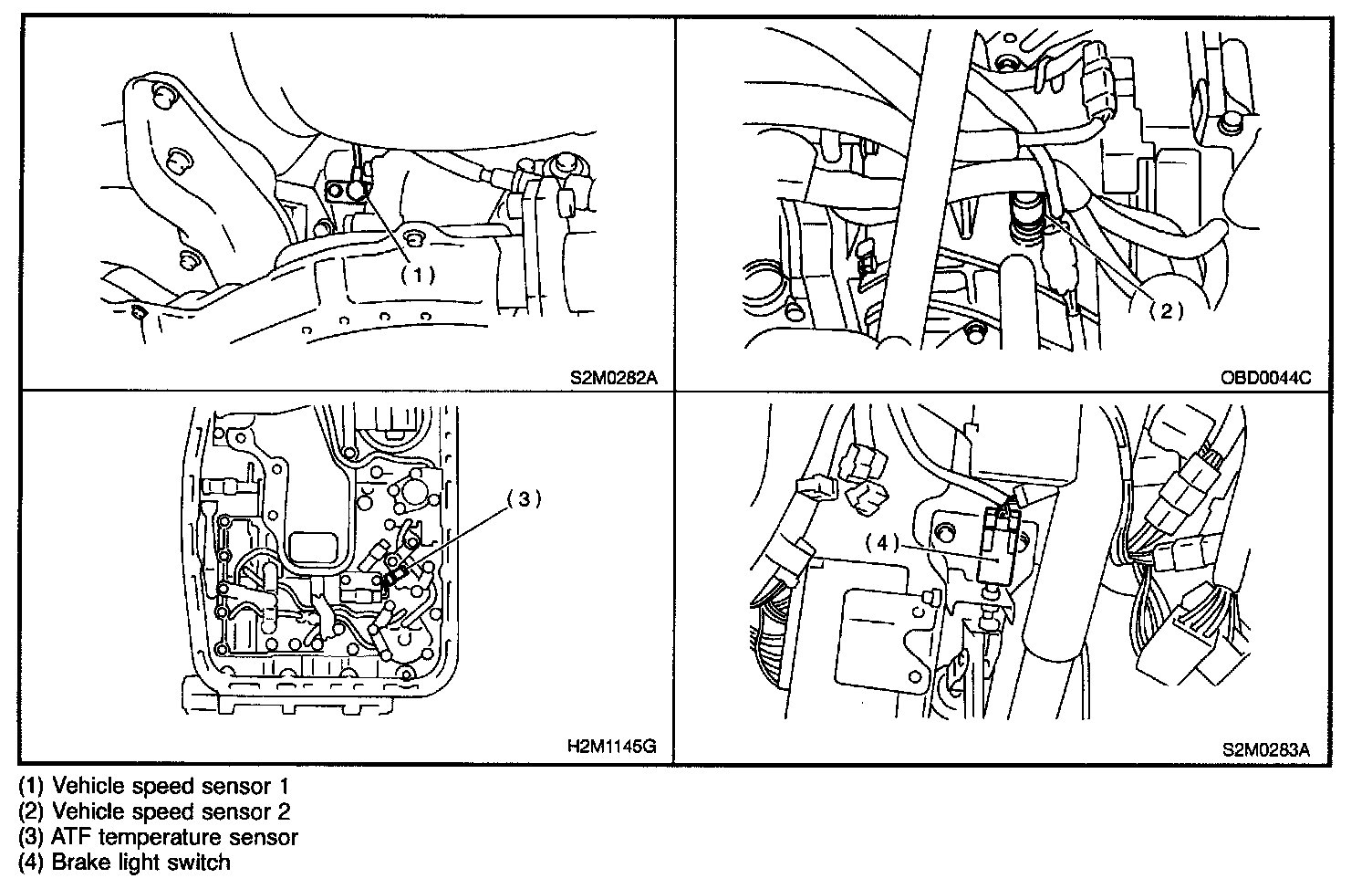 (1)

S2M0282A

(2)

OBD0044C

(3)

H2M1145G

(4)

S2M0283A

(1) Vehicle speed sensor 1
(2) Vehicle speed sensor 2
(3) ATF temperature sensor
(4) Brake light switch