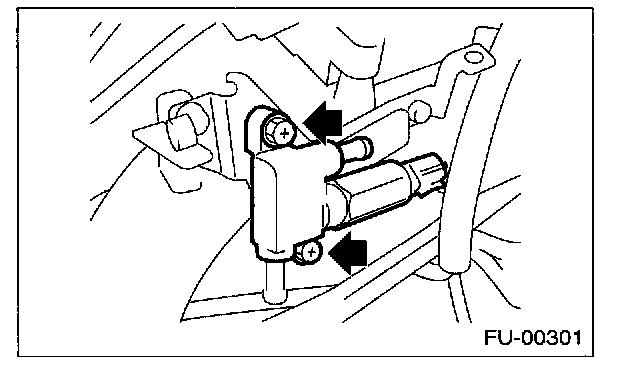 FU-00301