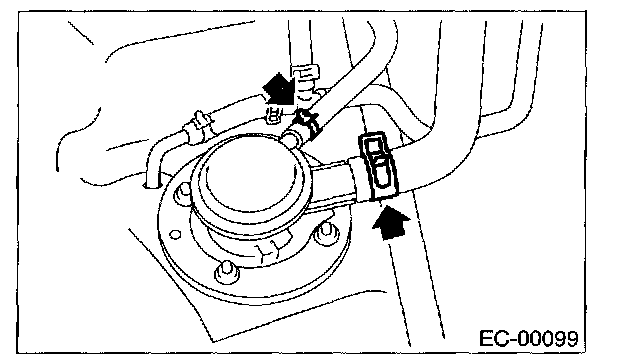 EC-00099