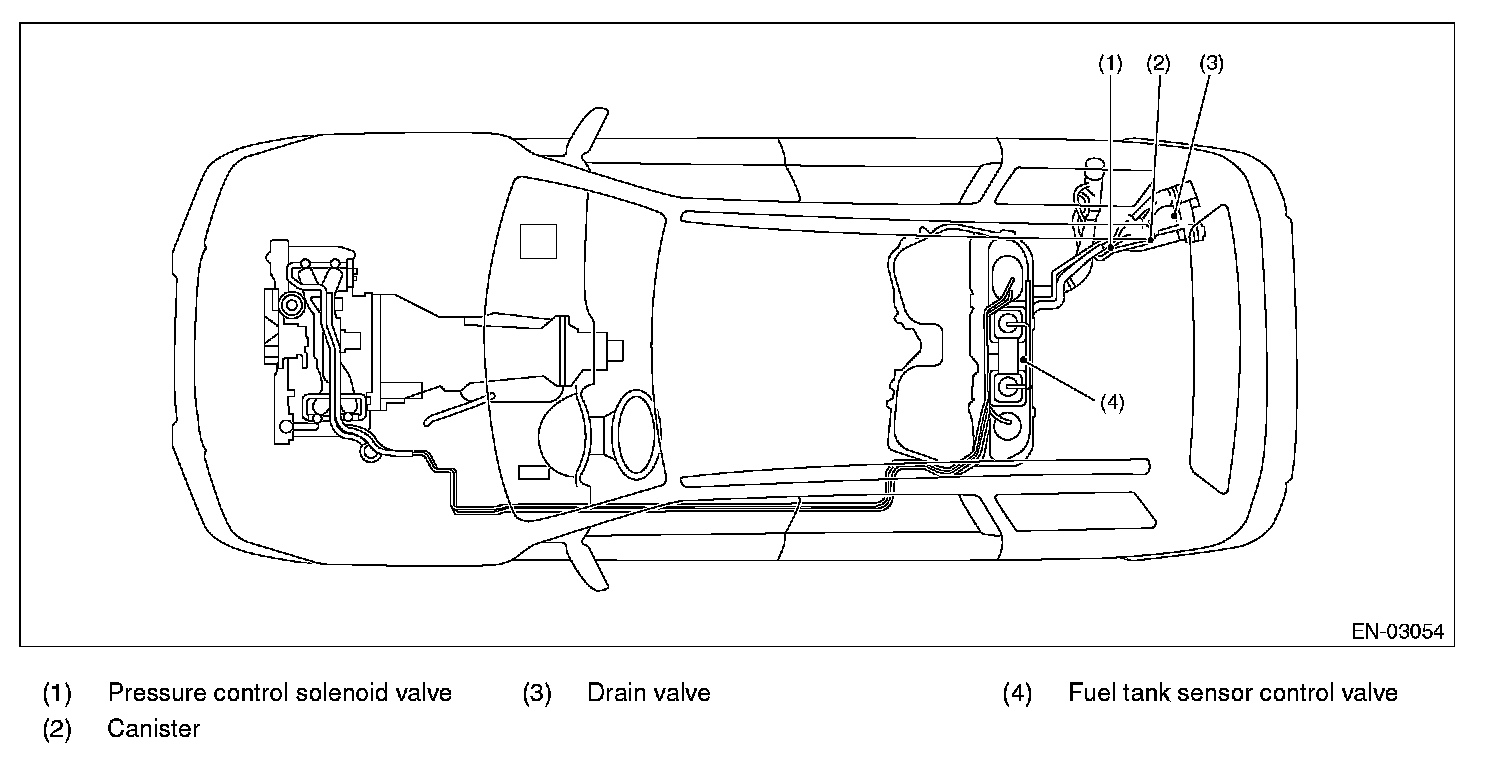 (1) (2) (3)

(4)

EN-03054

(1) Pressure control solenoid valve
(2) Canister

(3) Drain valve

(4) Fuel tank sensor control valve