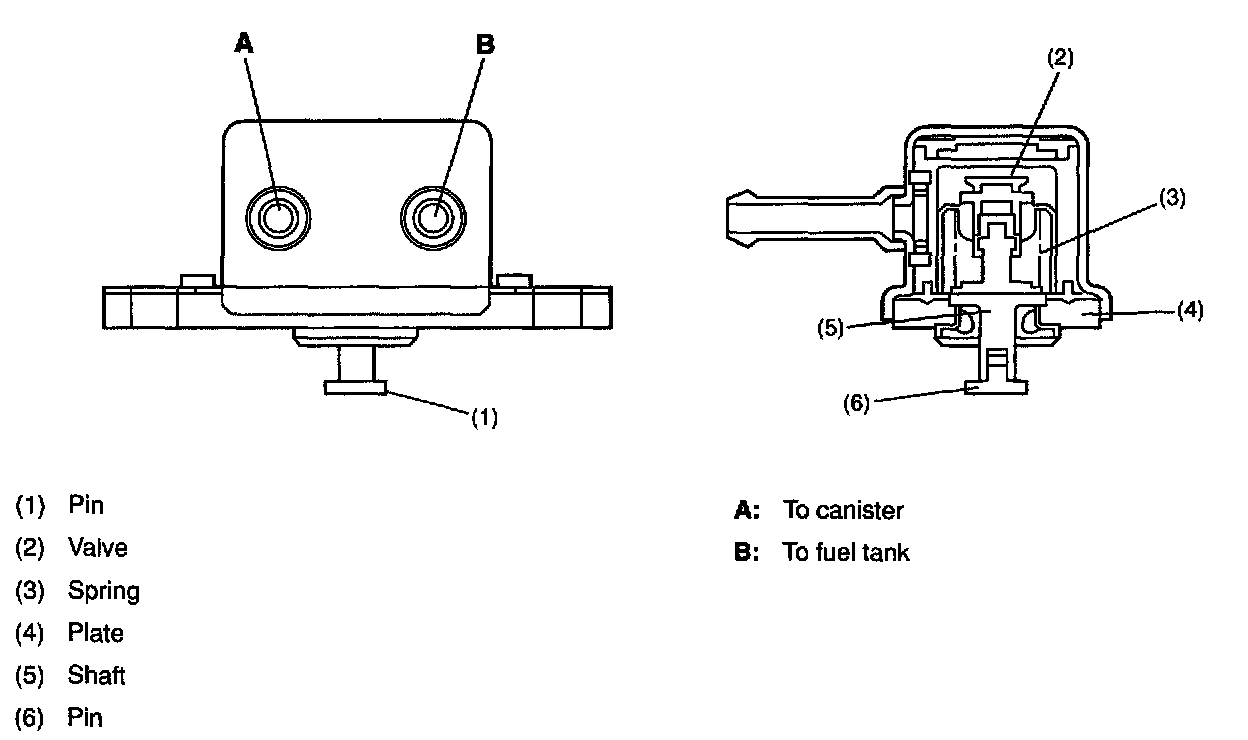 A
B
(1)

(2)
(3)
(4)
(5)
(6)

(1) Pin
(2) Valve
(3) Spring
(4) Plate
(5) Shaft
(6) Pin

A: To canister
B: To fuel tank