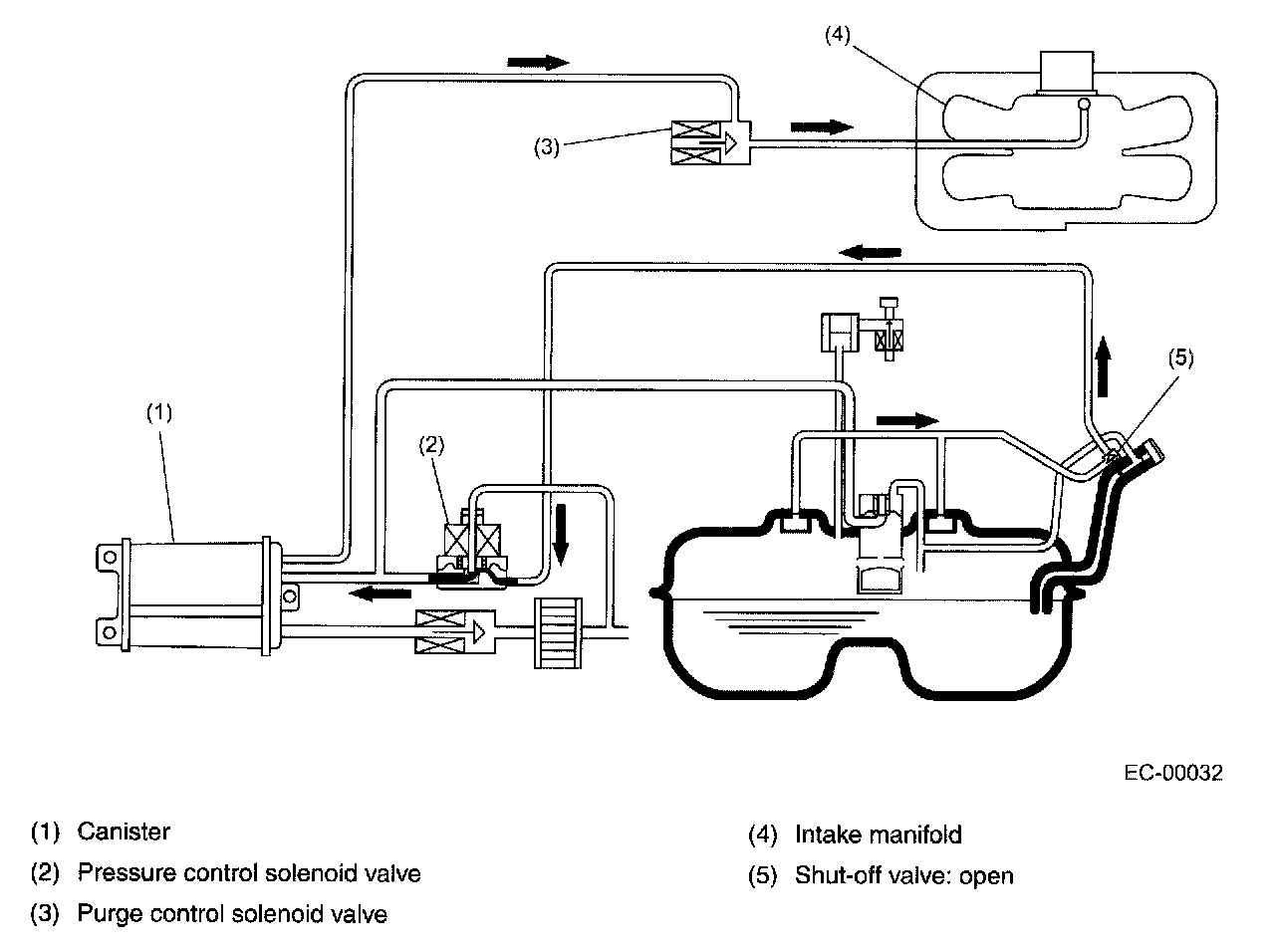 (4)

(3)

(5)

(1)

(2)

EC-00032

(1) Canister

(2) Pressure control solenoid valve

(3) Purge control solenoid valve

(4) Intake manifold

(5) Shut-off valve: open