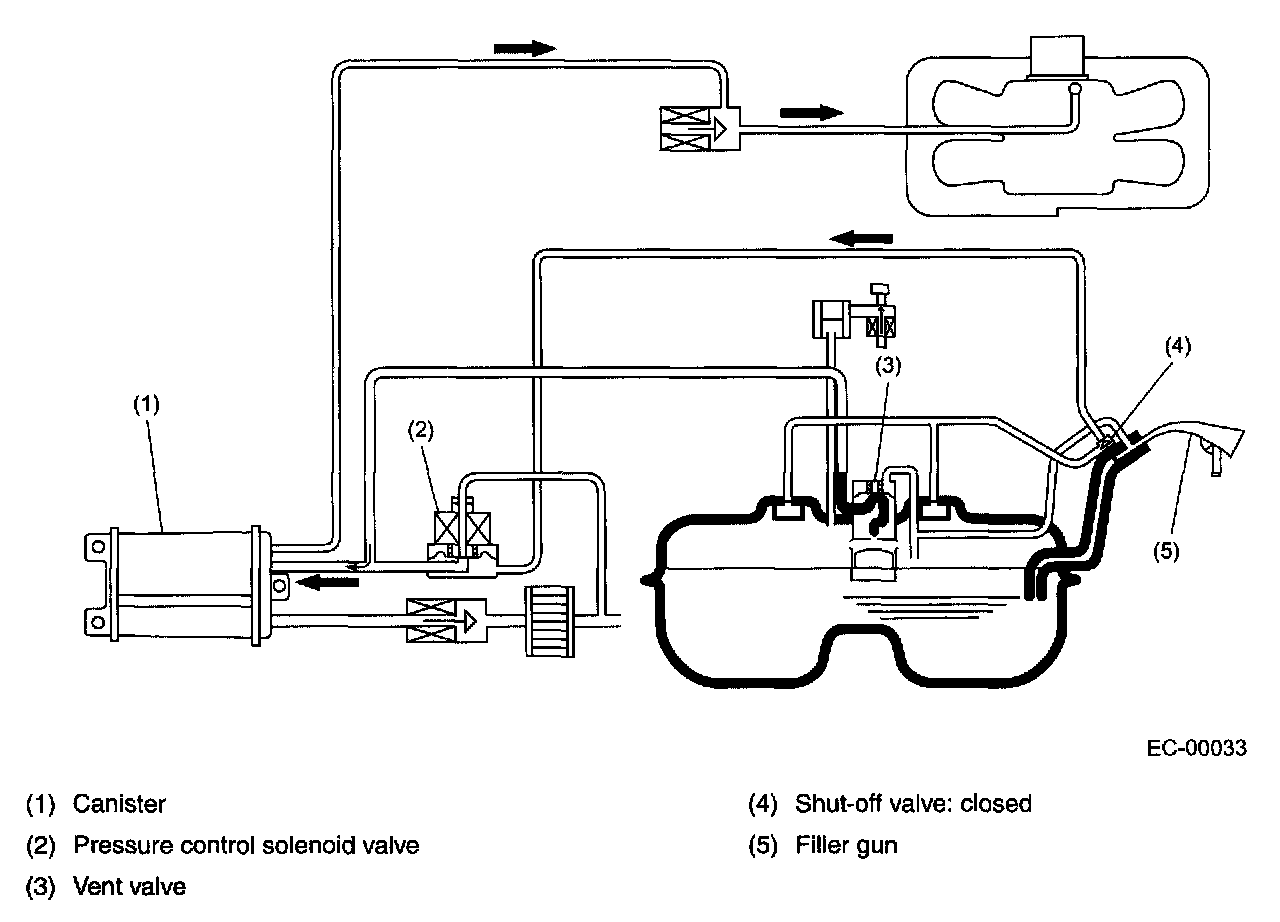 (1)

(2)

(3)

(4)

(5)

EC-00033

(1) Canister

(2) Pressure control solenoid valve

(3) Vent valve

(4) Shut-off valve: closed

(5) Filler gun