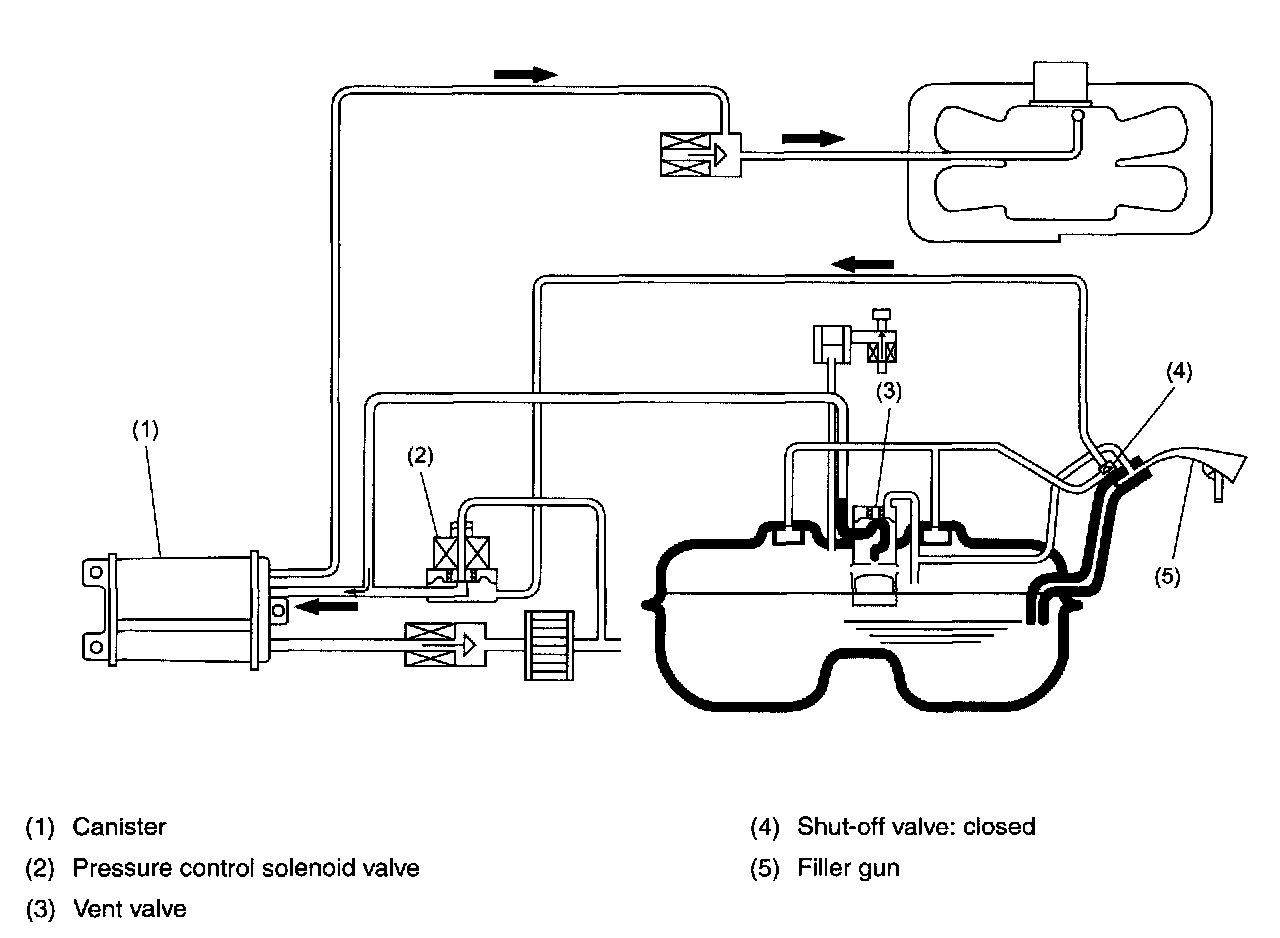 (1)
(2)
(3)
(4)
(5)

(1) Canister
(2) Pressure control solenoid valve
(3) Vent valve

(4) Shut-off valve: closed
(5) Filler gun