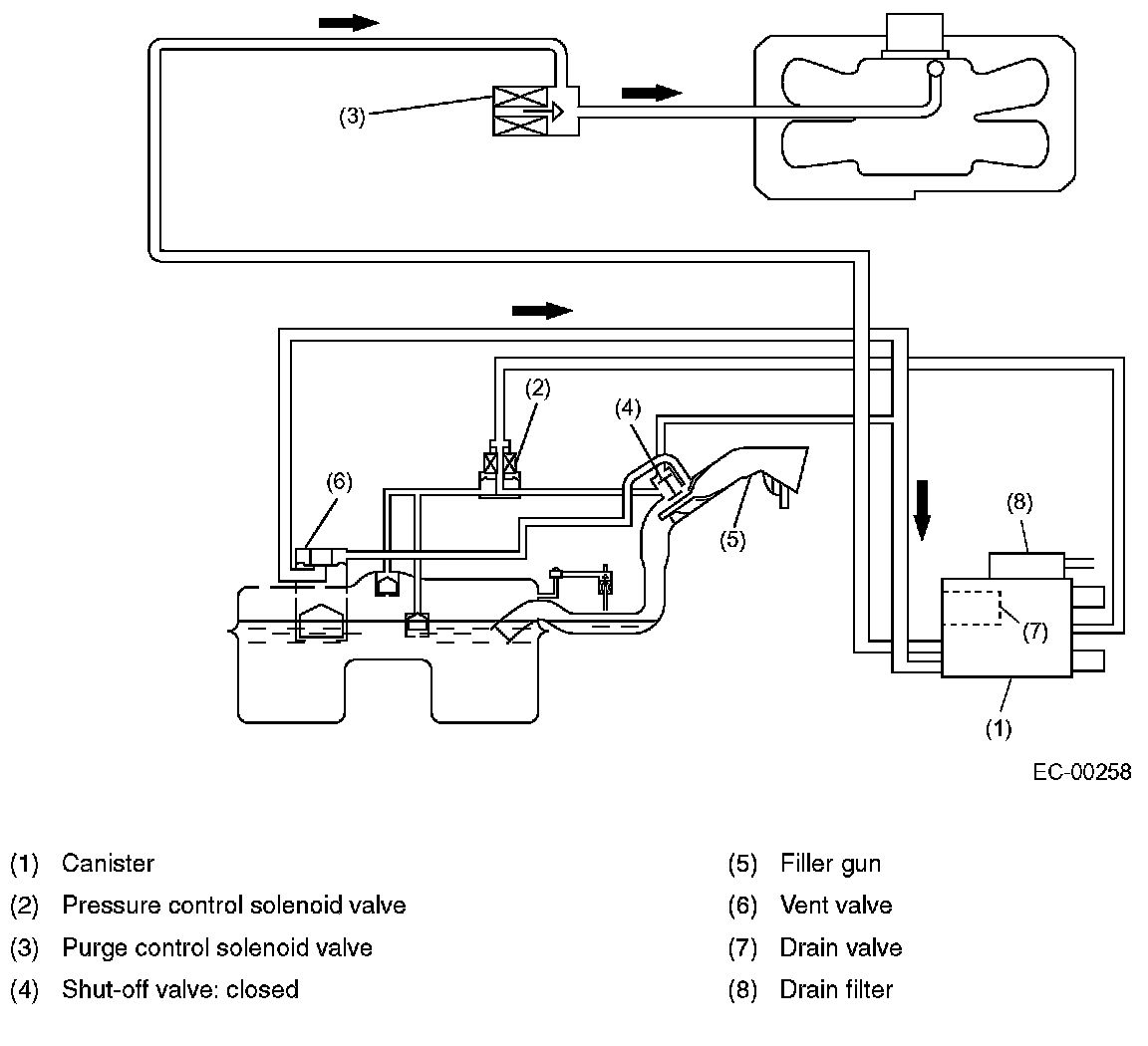 (3)

(2)

(4)

(6)

(5)

(8)

(7)

(1)

EC-00258

(1) Canister
(2) Pressure control solenoid valve
(3) Purge control solenoid valve
(4) Shut-off valve: closed

(5) Filler gun
(6) Vent valve
(7) Drain valve
(8) Drain filter